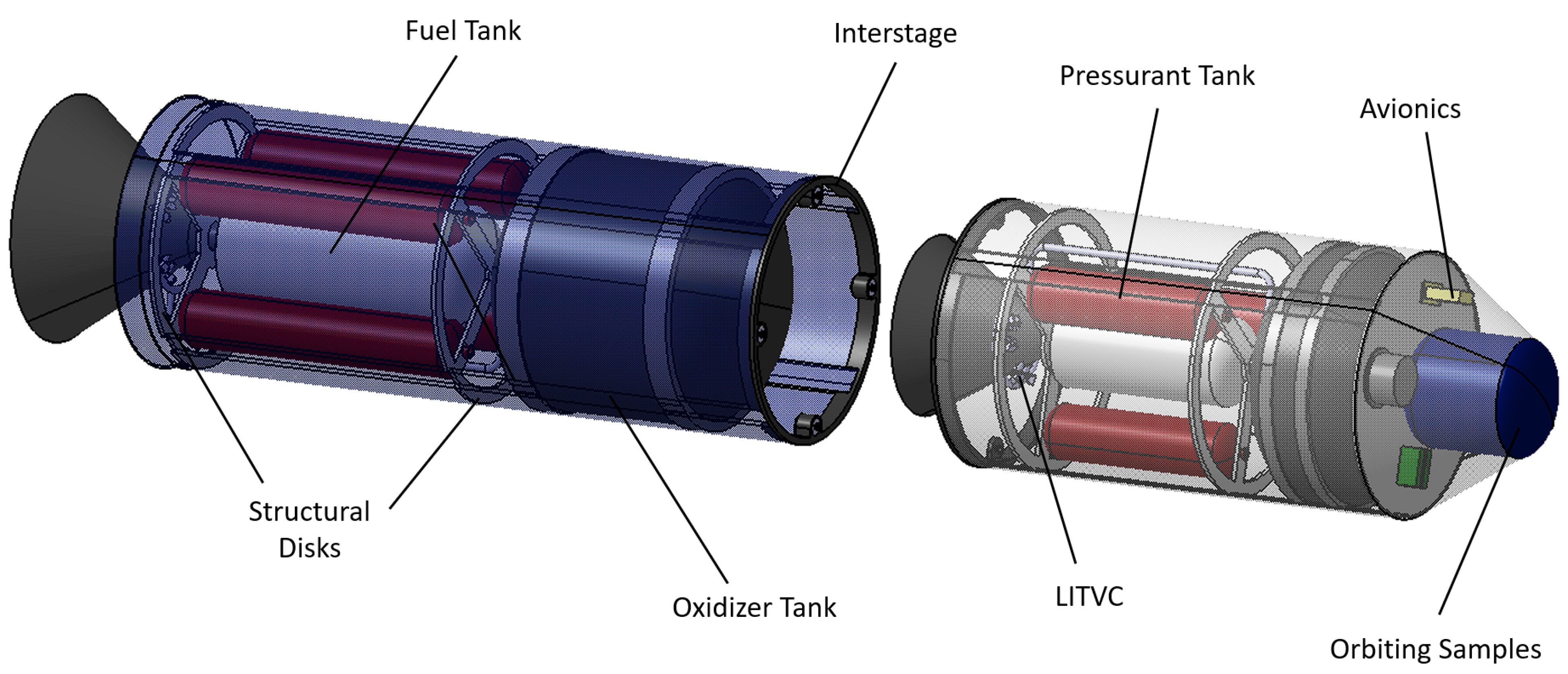 Fuel Tank

Interstage

Pressurant Tank

Avionics

Structural Disks

Oxidizer Tank

LITVC

Orbiting Samples