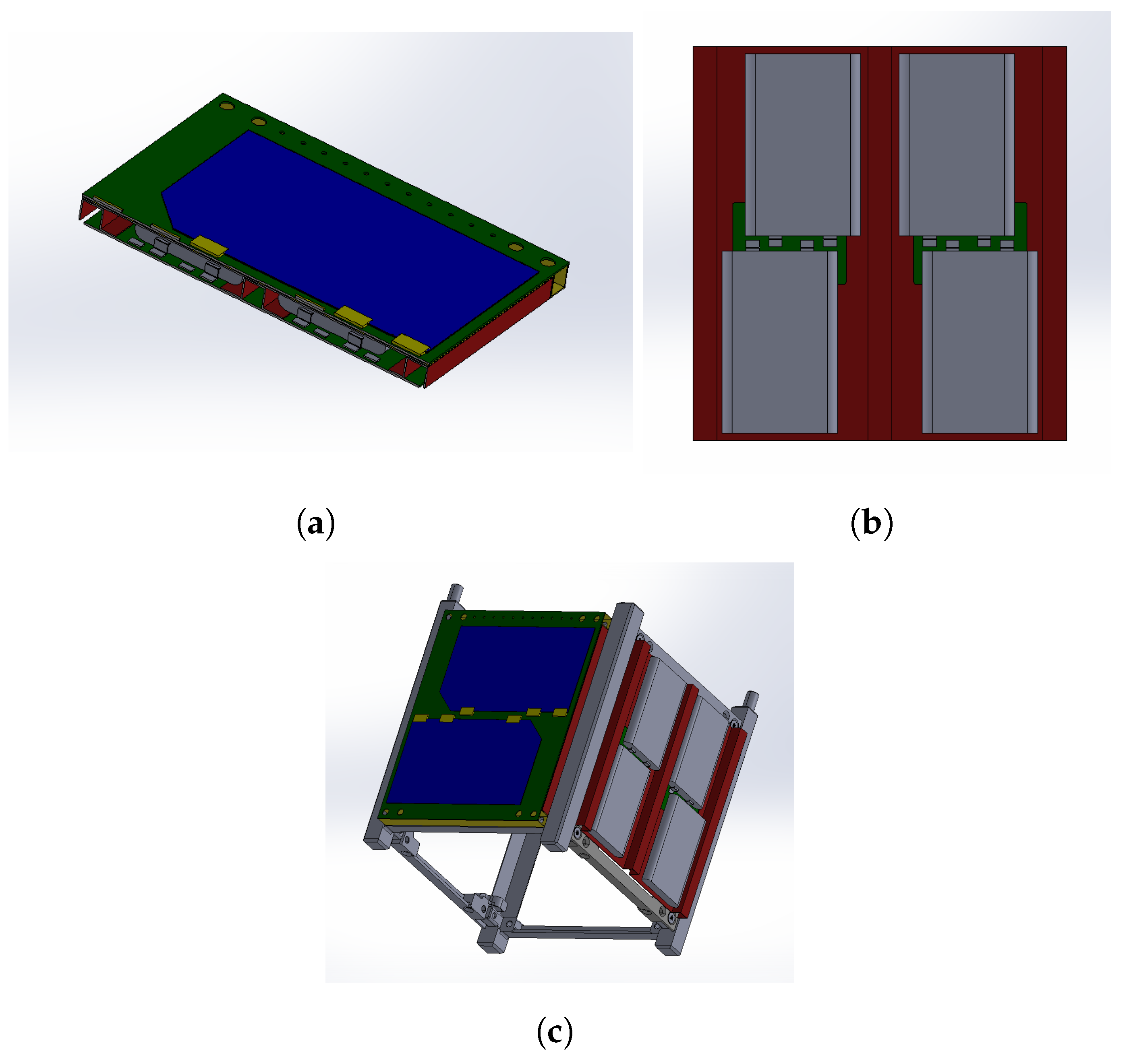 (a)

(b)

(c)