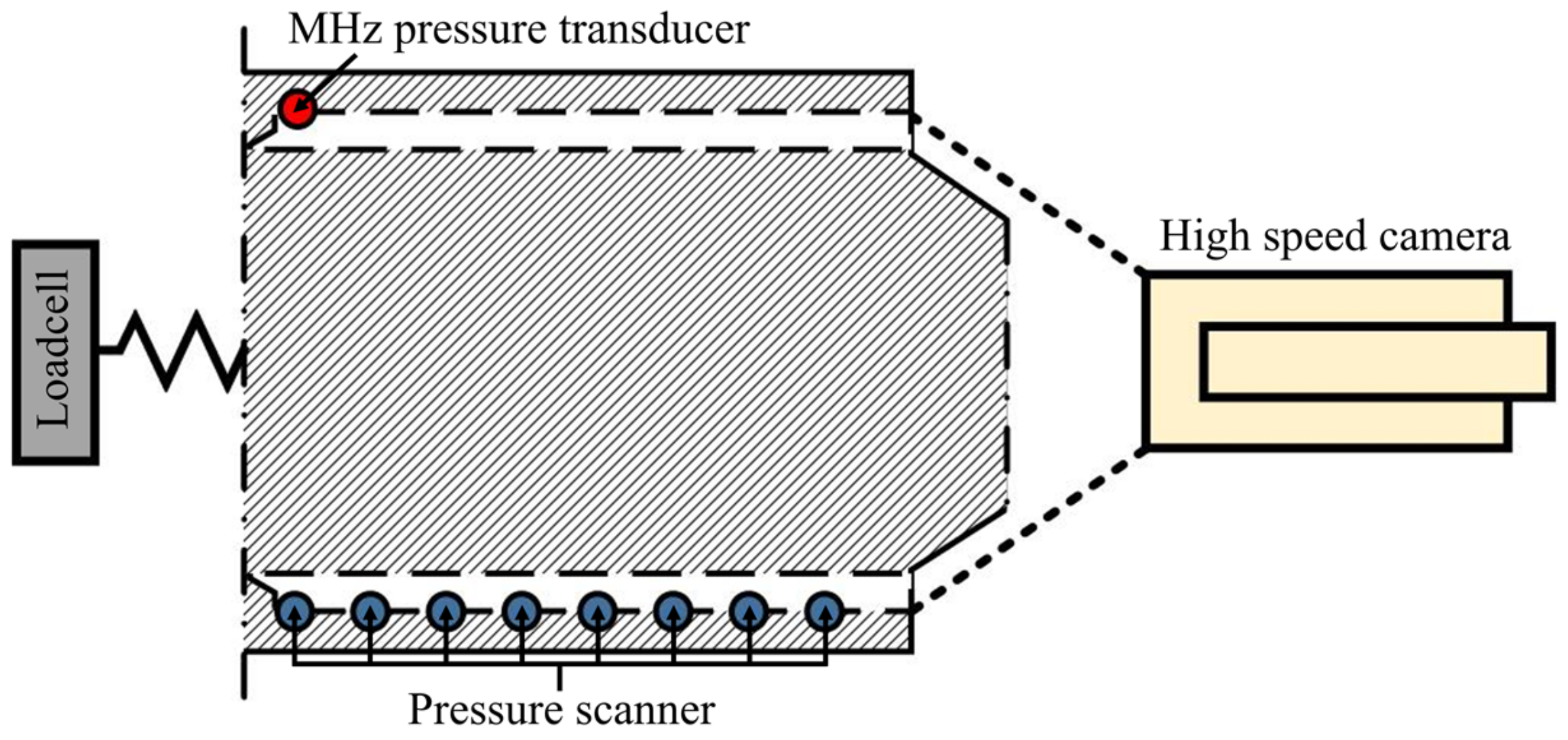 MHz pressure transducer
Loadcell
High speed camera
Pressure scanner