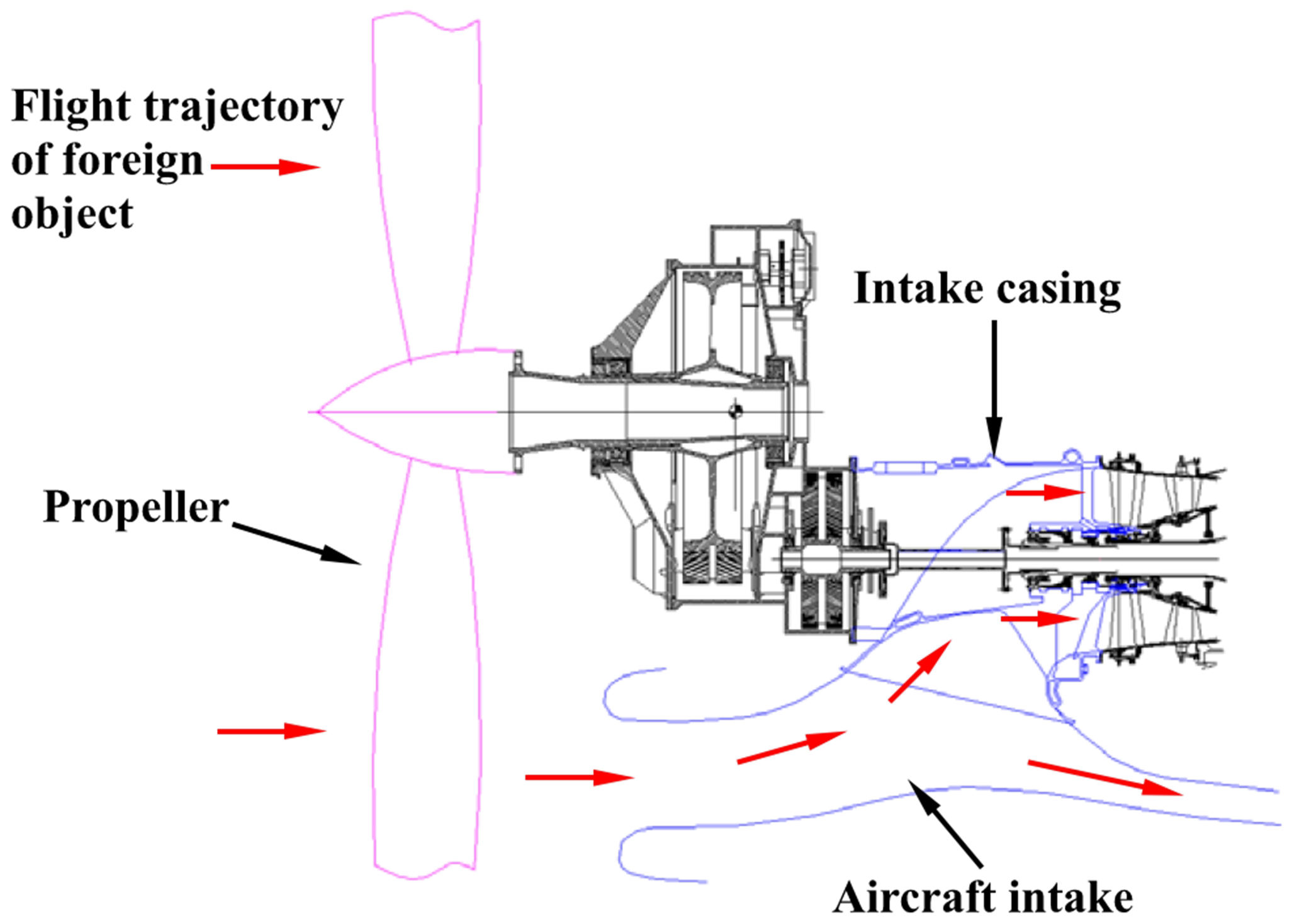 Flight trajectory of foreign object

Intake casing

Propeller

Aircraft intake