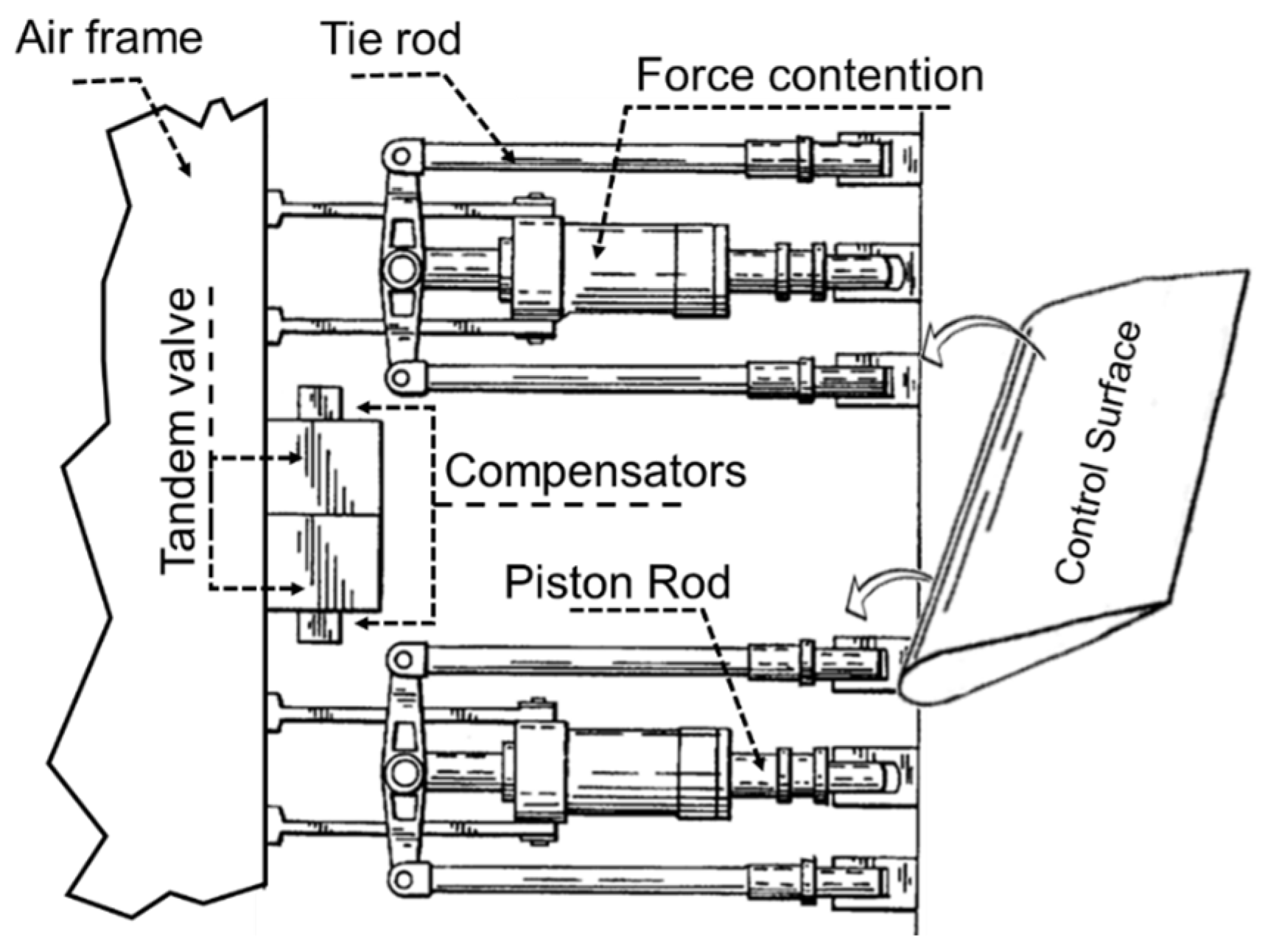 Air frame
Tie rod
Force contention
Tandem valve
Compensators
Control Surface
Piston Rod