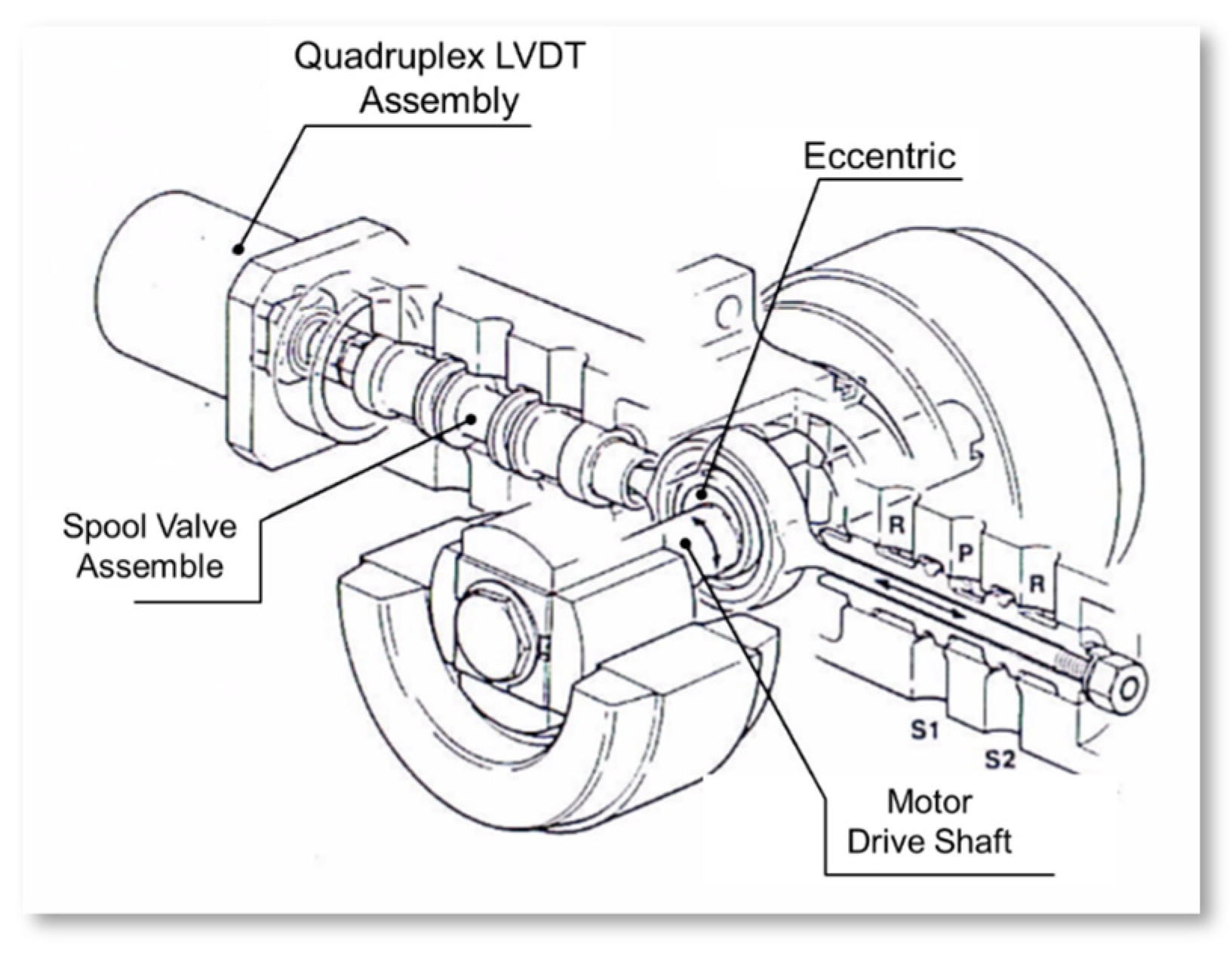 Quadruplex LVDT Assembly

Eccentric

Spool Valve Assemble

R
P
R

S1
S2

Motor Drive Shaft