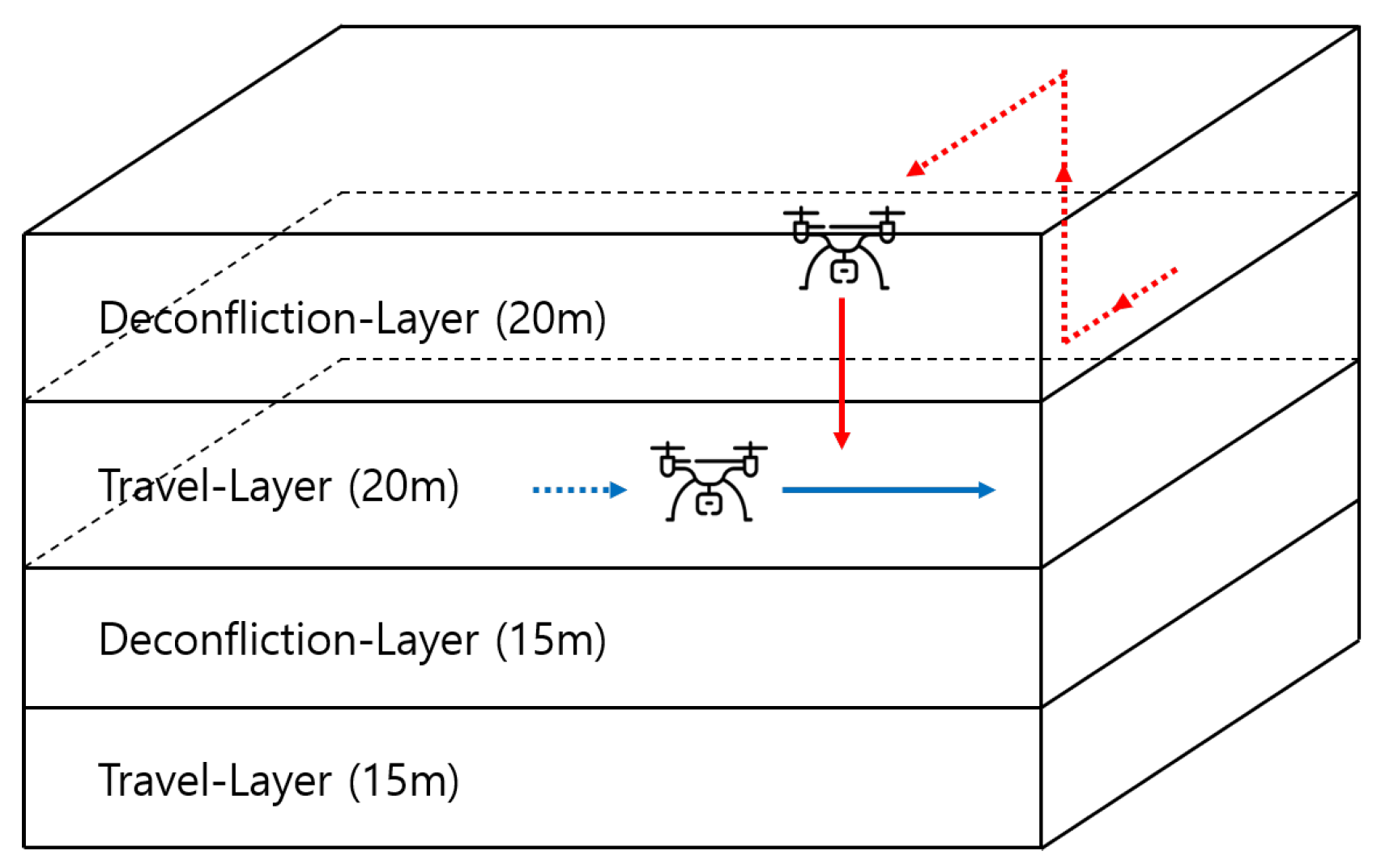 Deconfliction-Layer (20m)

Travel-Layer (20m)

Deconfliction-Layer (15m)

Travel-Layer (15m)