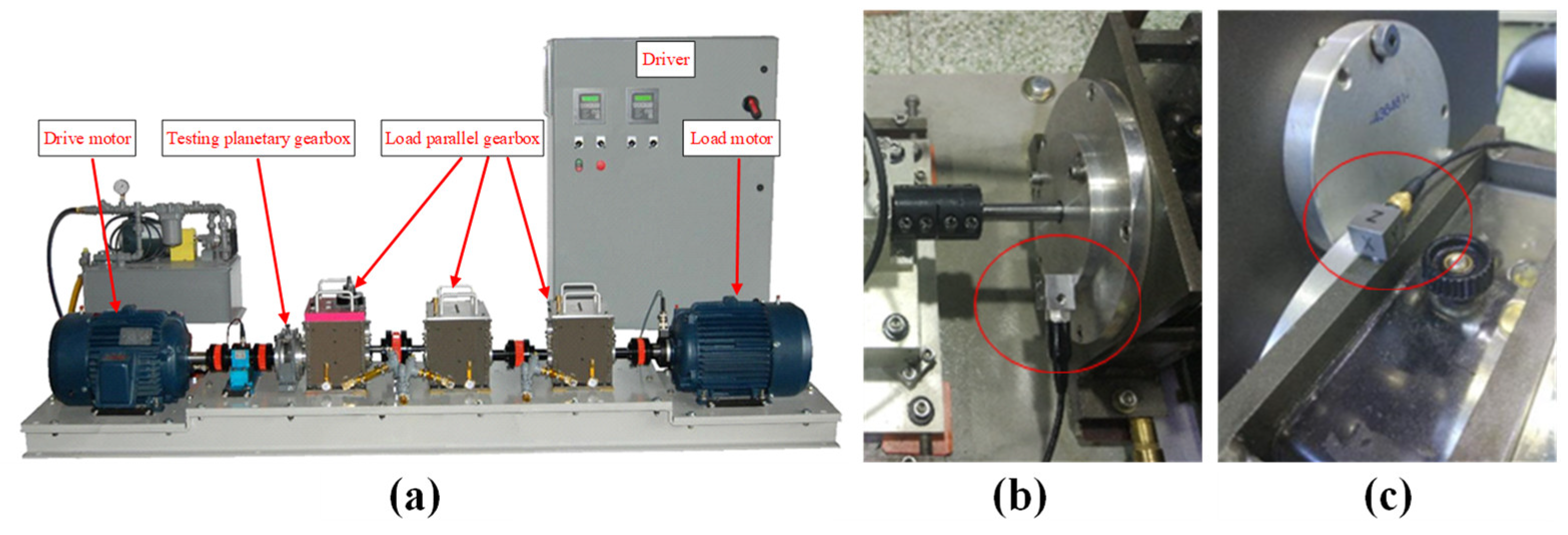 Driver

Drive motor

Testing planetary gearbox

Load parallel gearbox

Load motor

(a)

(b)

(c)