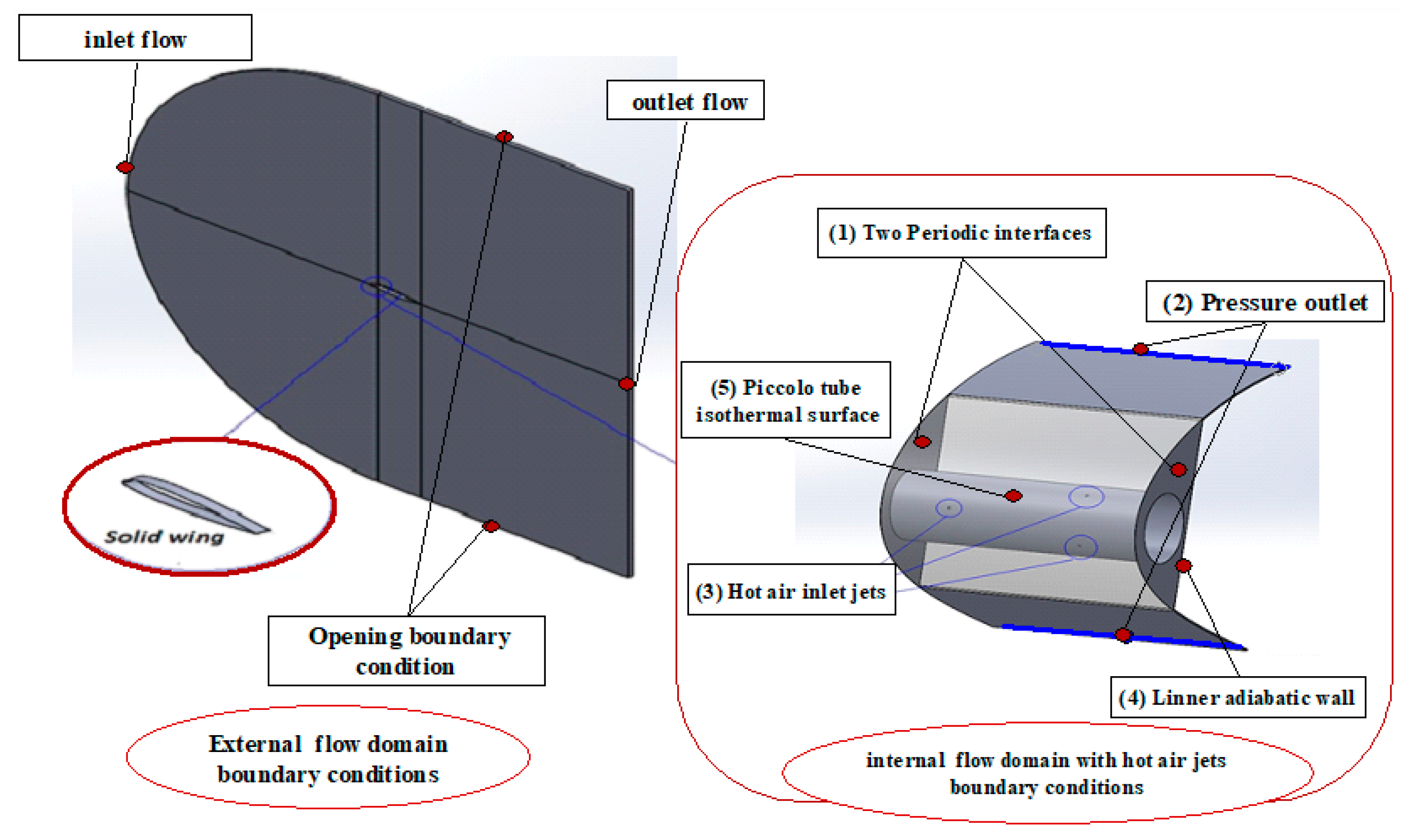 inlet flow

outlet flow

Solid wing

Opening boundary condition

External flow domain boundary conditions

(1) Two Periodic interfaces

(2) Pressure outlet

(5) Piccolo tube isothermal surface

(3) Hot air inlet jets

(4) Linner adiabatic wall

internal flow domain with hot air jets boundary conditions