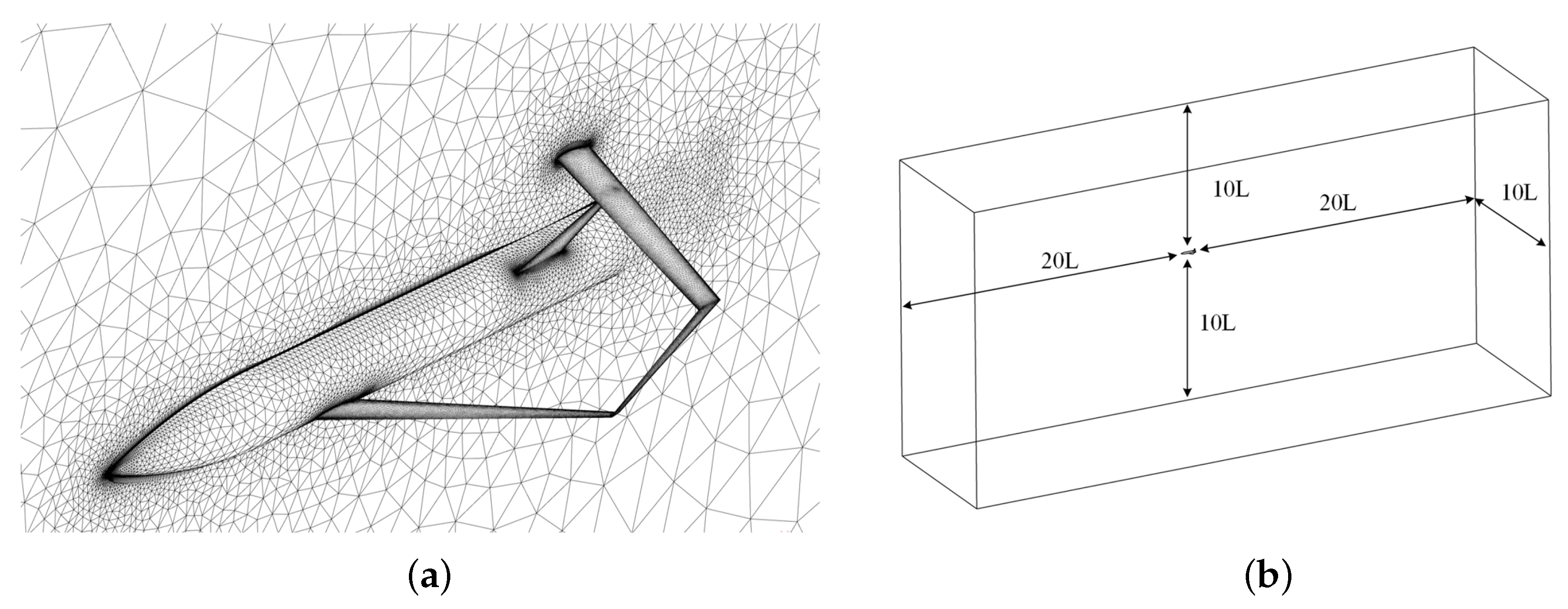 10L

20L

10L

20L

10L

(a)

(b)