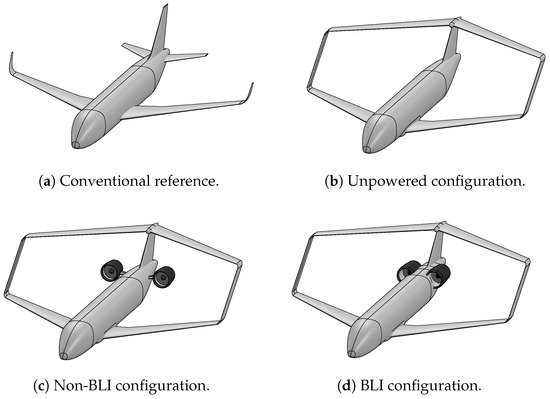 (a) Conventional reference.

(b) Unpowered configuration.

(c) Non-BLI configuration.

(d) BLI configuration.