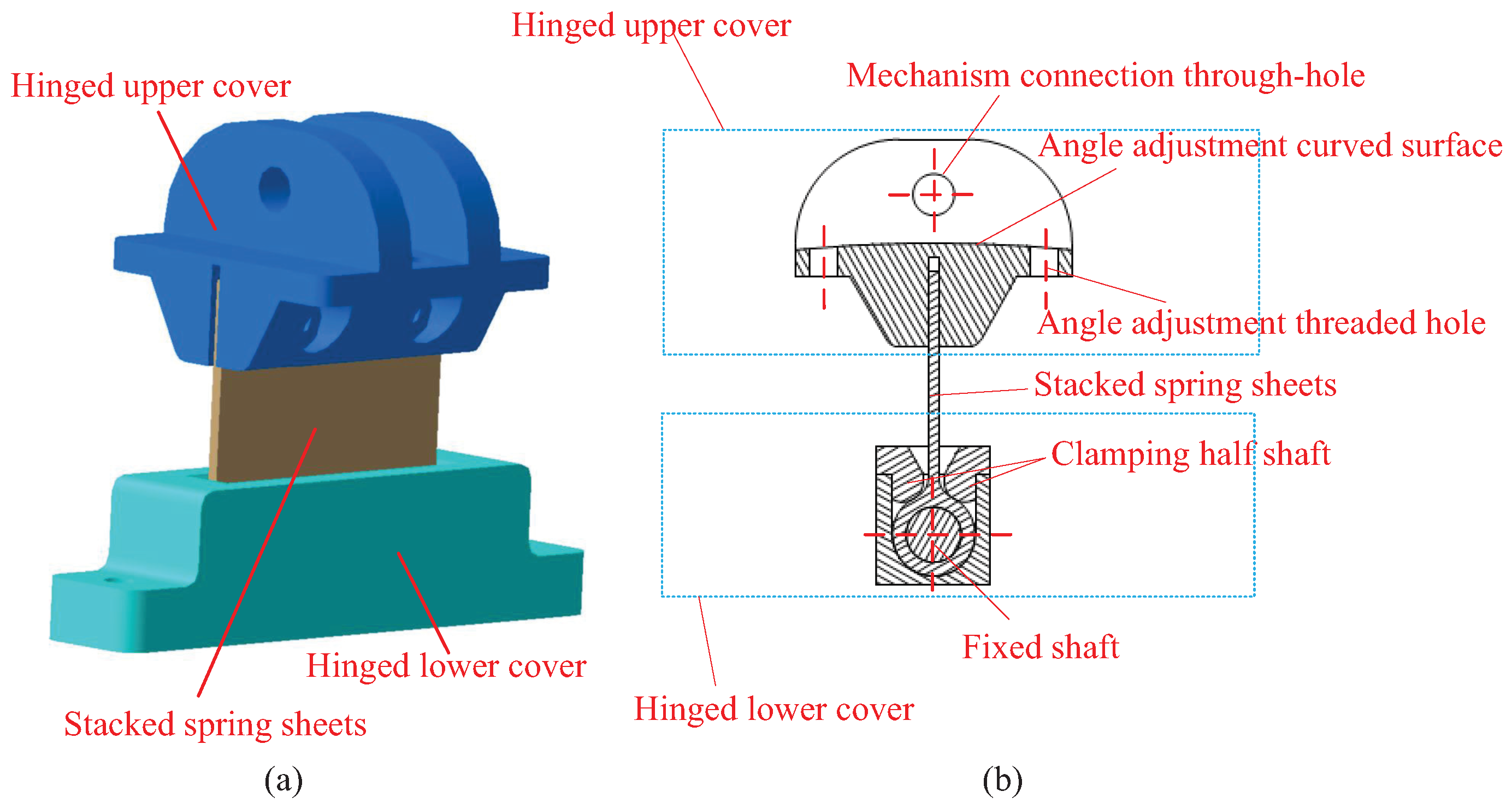 Hinged upper cover

Hinged lower cover

Stacked spring sheets

(a)

Hinged upper cover

Mechanism connection through-hole

Angle adjustment curved surface

Angle adjustment threaded hole

Stacked spring sheets

Clamping half shaft

Fixed shaft

Hinged lower cover

(b)