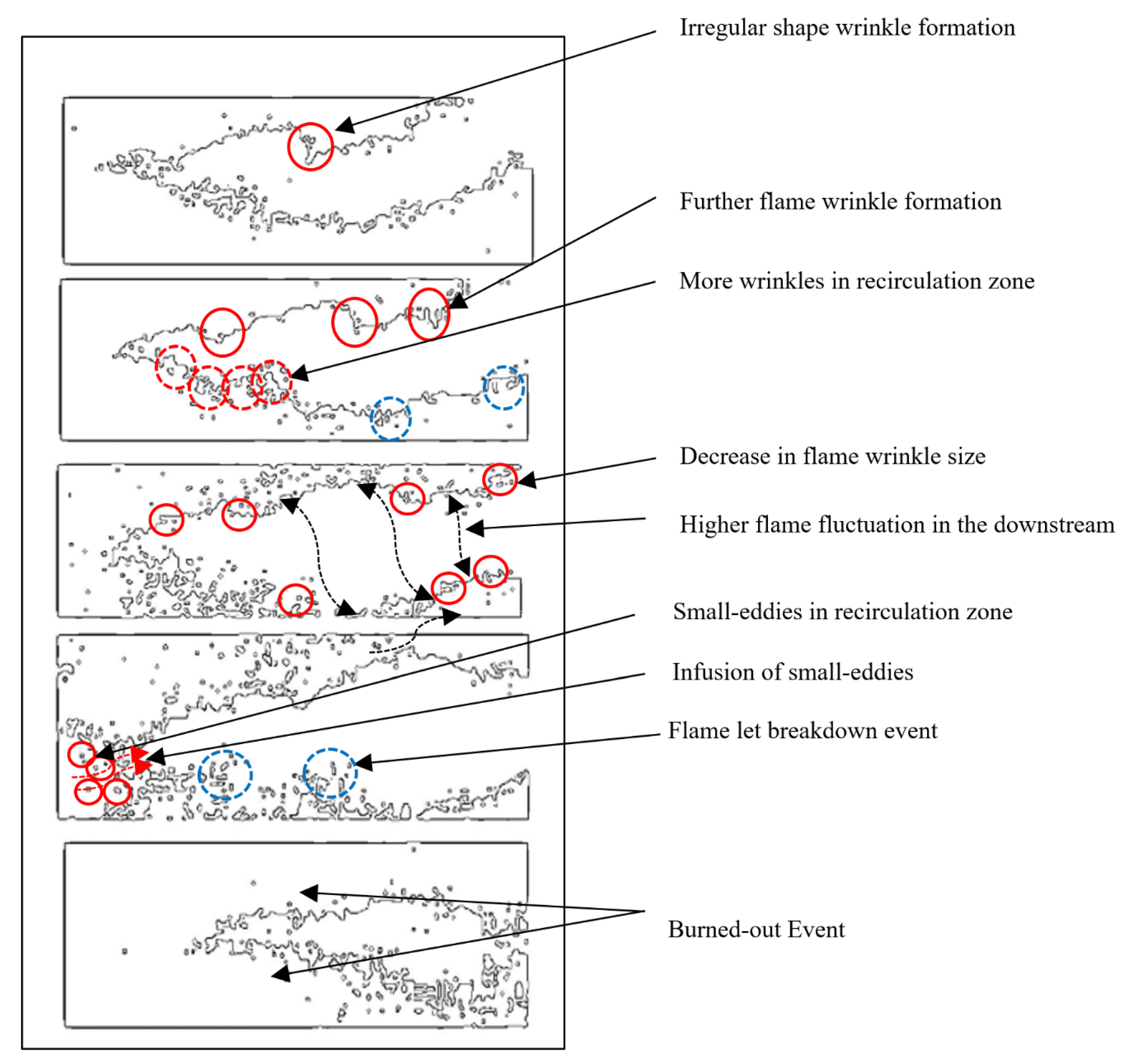 Irregular shape wrinkle formation

Further flame wrinkle formation

More wrinkles in recirculation zone

Decrease in flame wrinkle size

Higher flame fluctuation in the downstream

Small-eddies in recirculation zone

Infusion of small-eddies

Flame let breakdown event

Burned-out Event