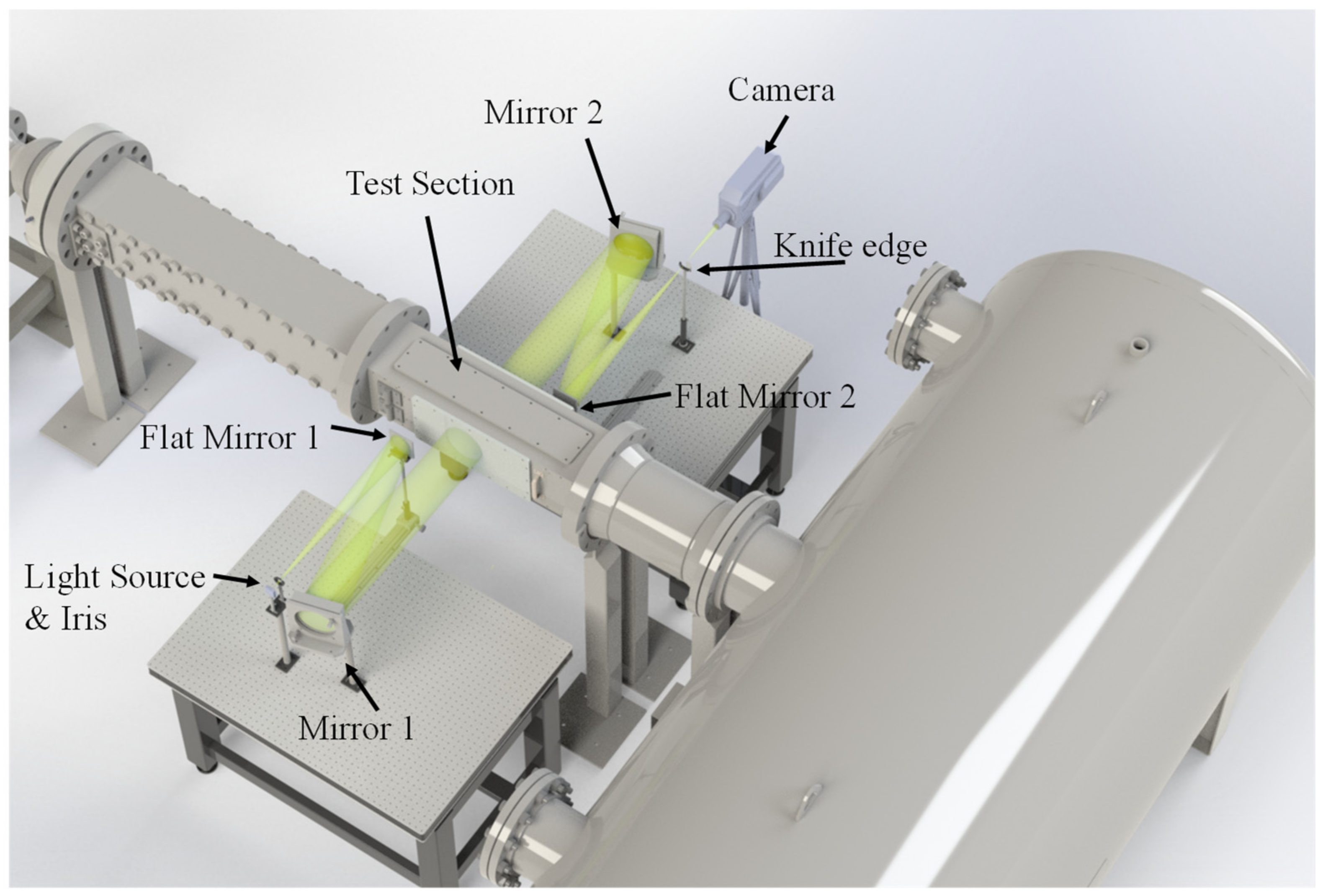 Camera

Mirror 2

Test Section

Knife edge

Flat Mirror 2

Flat Mirror 1

Light Source & Iris

Mirror 1