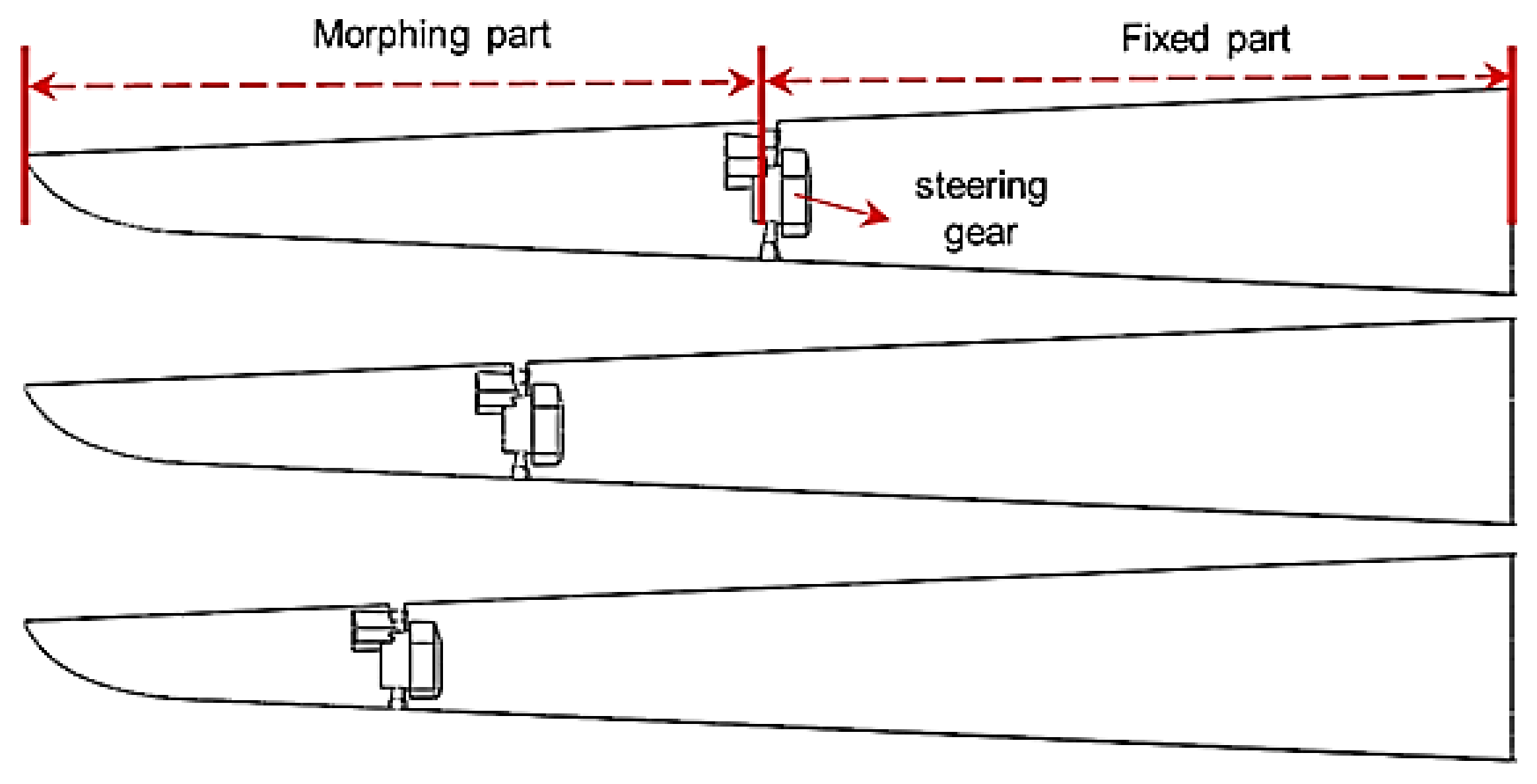 Morphing part

Fixed part

steering gear