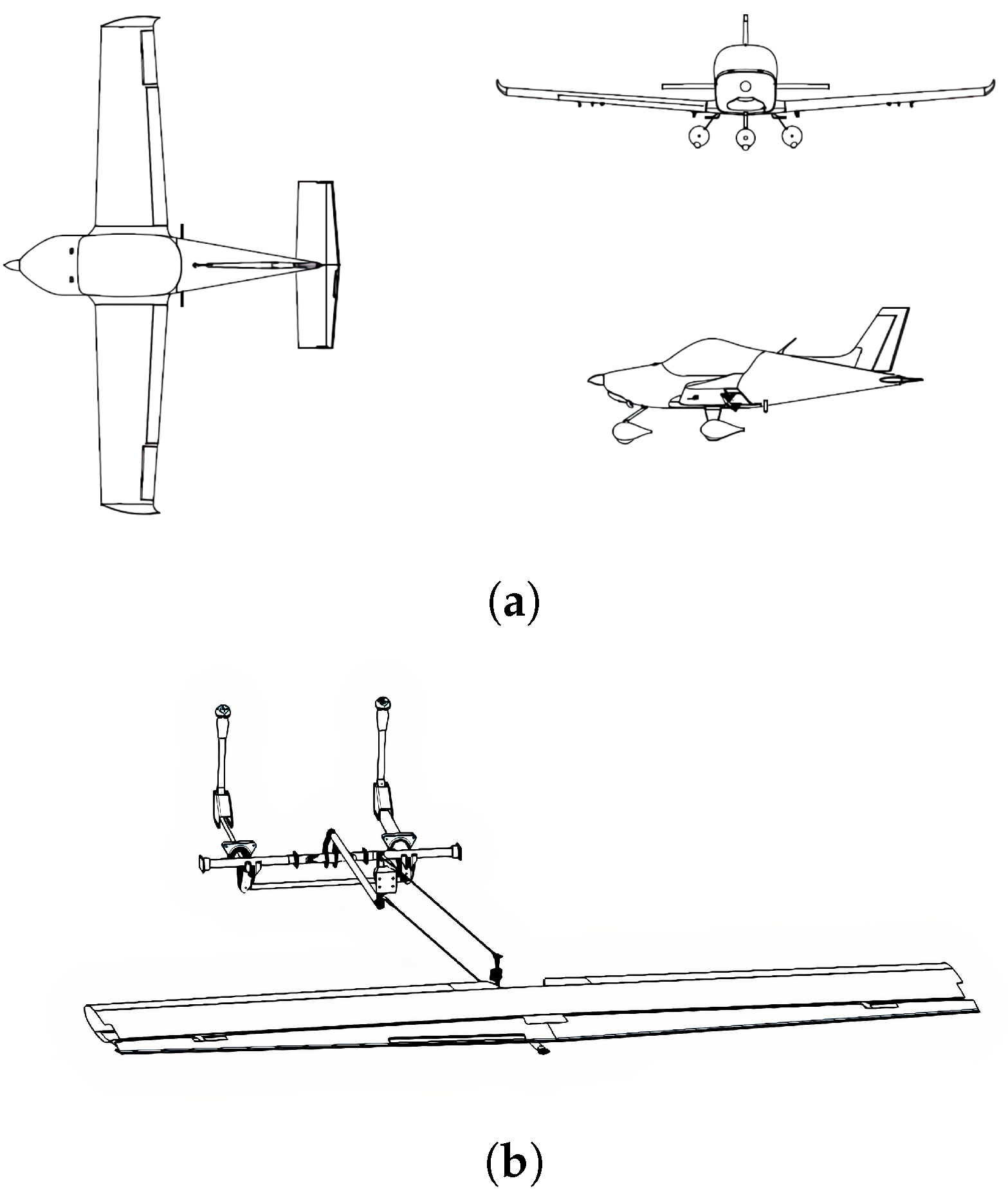 (a)

(b)