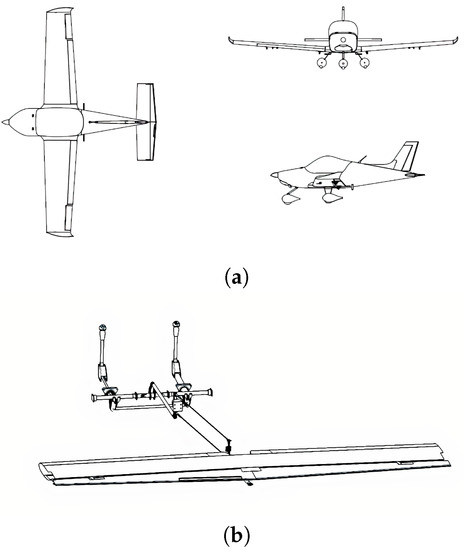 (a)

(b)