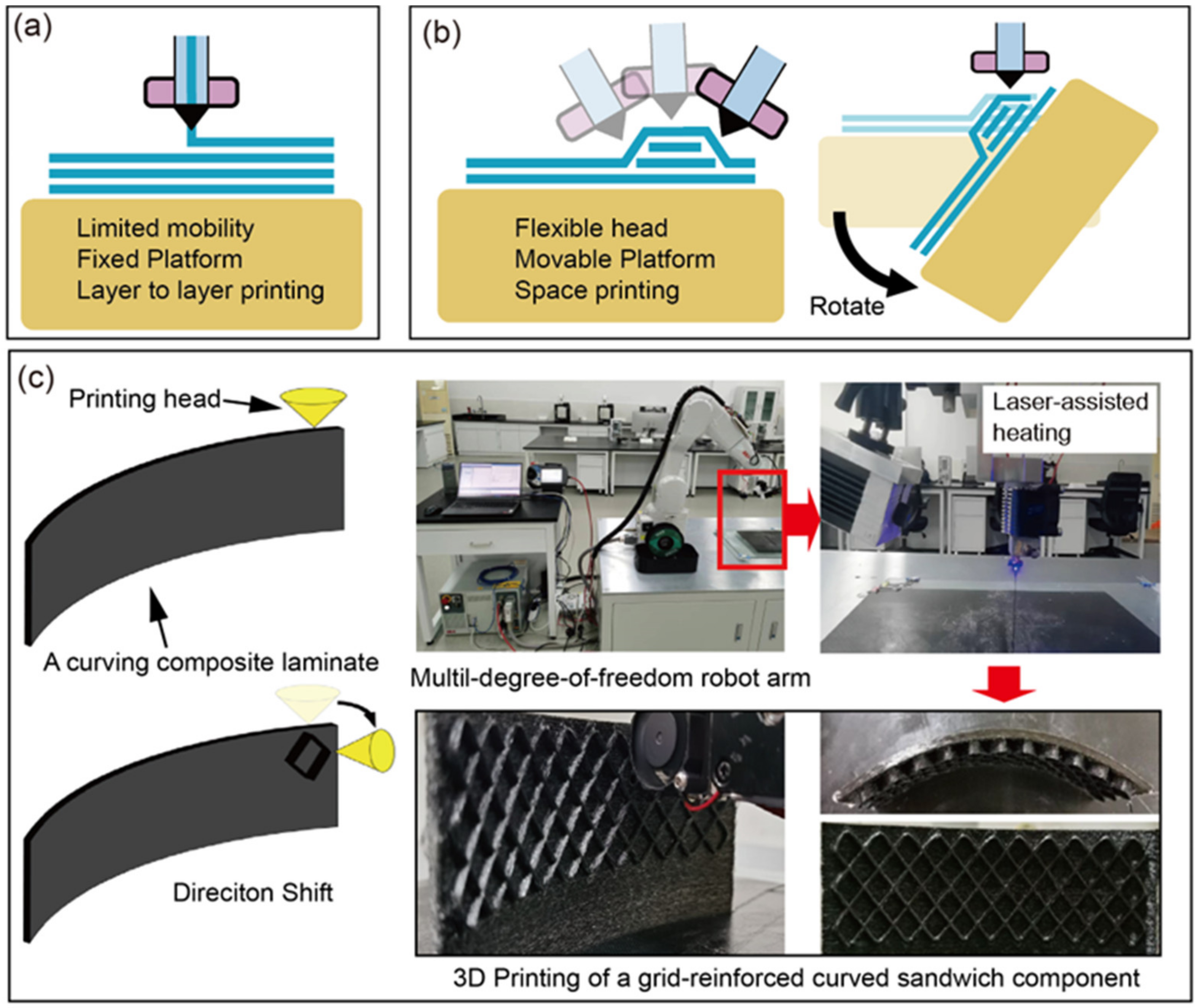 (a)

Limited mobility
Fixed Platform
Layer to layer printing

(b)

Flexible head
Movable Platform
Space printing

Rotate

(c)

Printing head

A curving composite laminate

Direciton Shift

Laser-assisted heating

Multil-degree-of-freedom robot arm

3D Printing of a grid-reinforced curved sandwich component