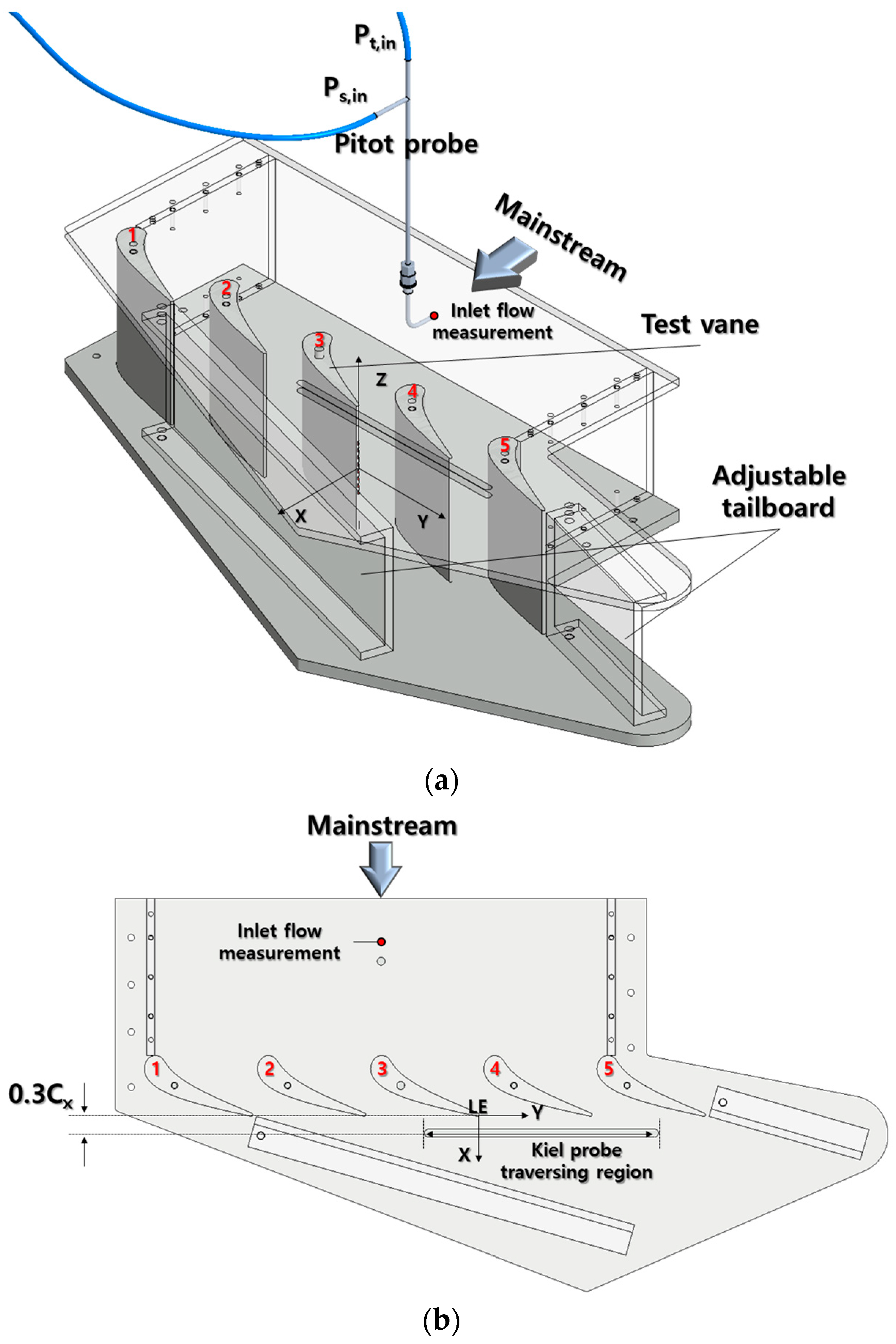 $P_{t,in}$

$P_{s,in}$

Pitot probe

Mainstream

Inlet flow measurement

Test vane

1

2

3

4

5

Z

X

Y

Adjustable tailboard

(a)

Mainstream

Inlet flow measurement

1

2

3

4

5

$0.3C_x$

LE

Y

X

Kiel probe traversing region

(b)