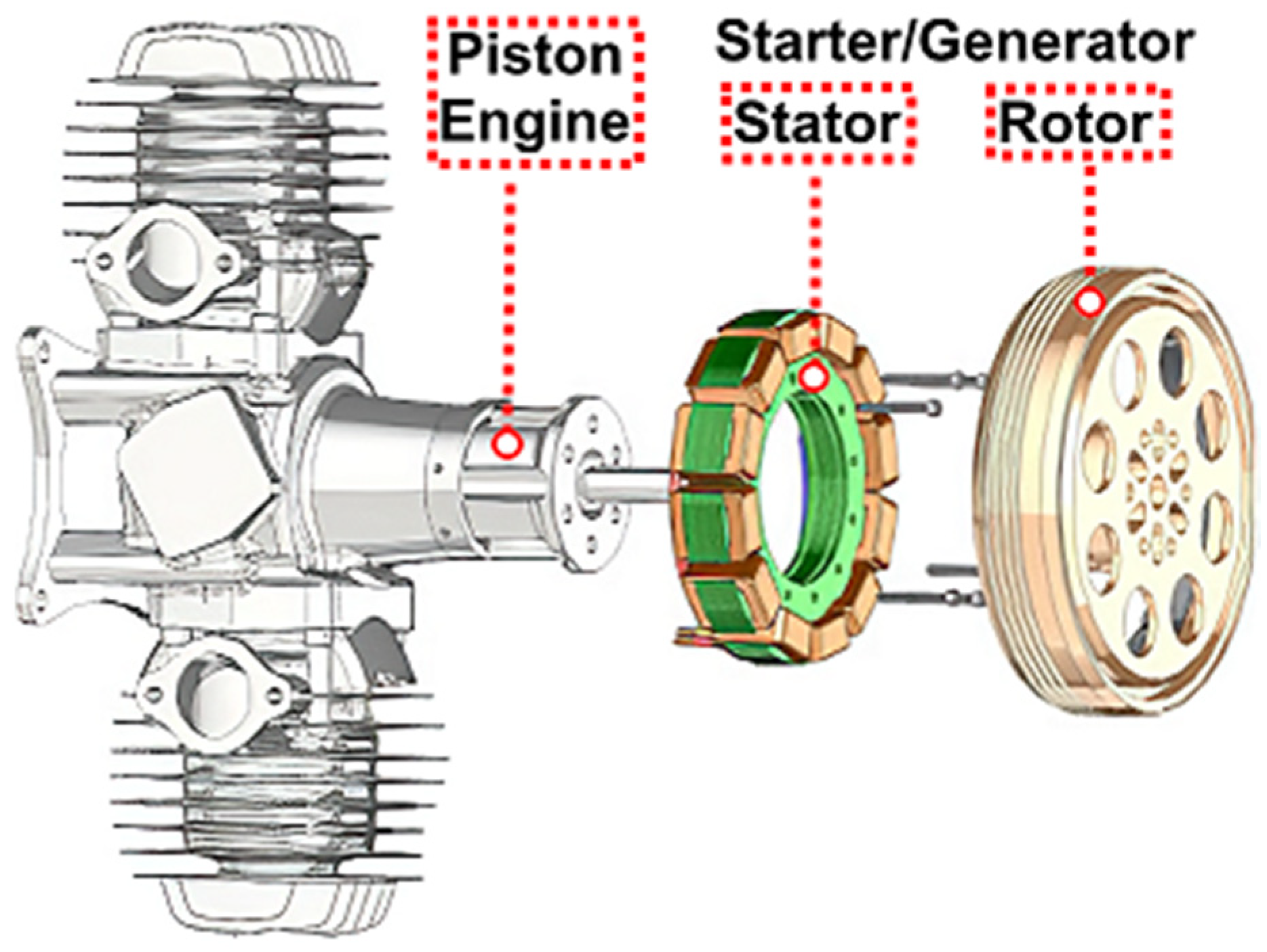 Piston Engine

Starter/Generator

Stator

Rotor