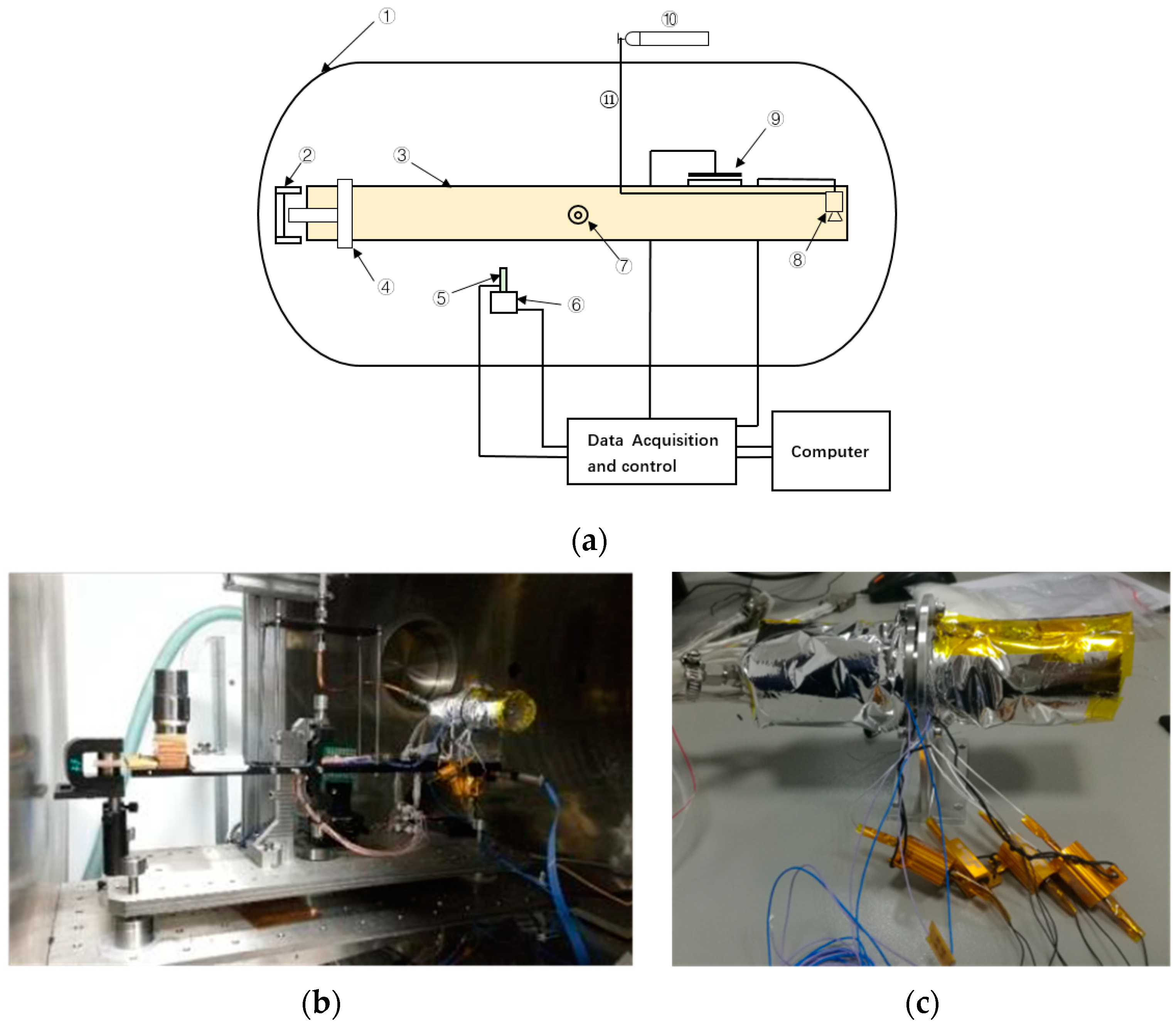 ①
⑩
⑪
⑨
②
③
⑦
⑧
④
⑤
⑥
Data Acquisition and control
Computer
(a)
(b)
(c)