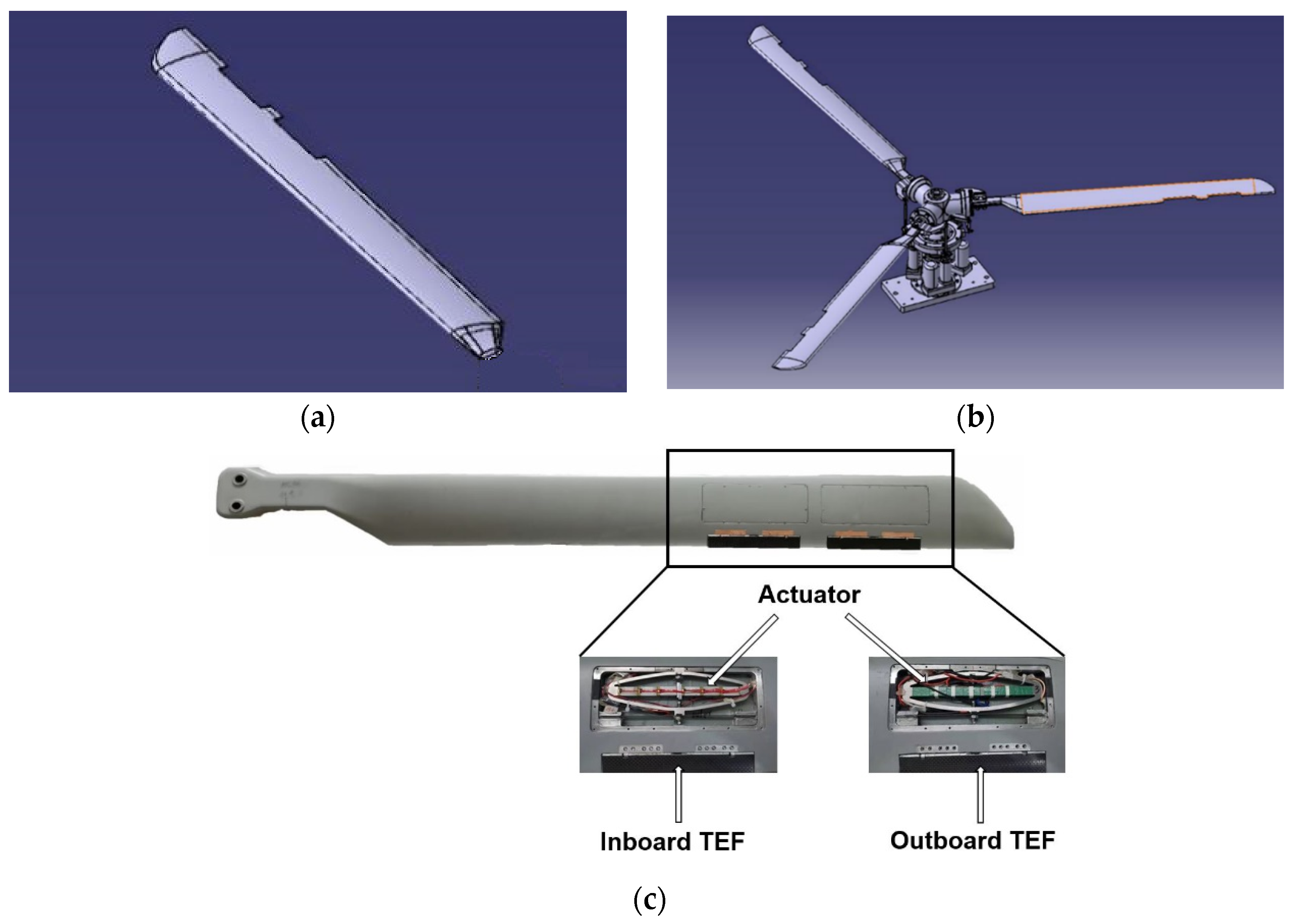 (a)

(b)

Actuator

Inboard TEF

Outboard TEF

(c)