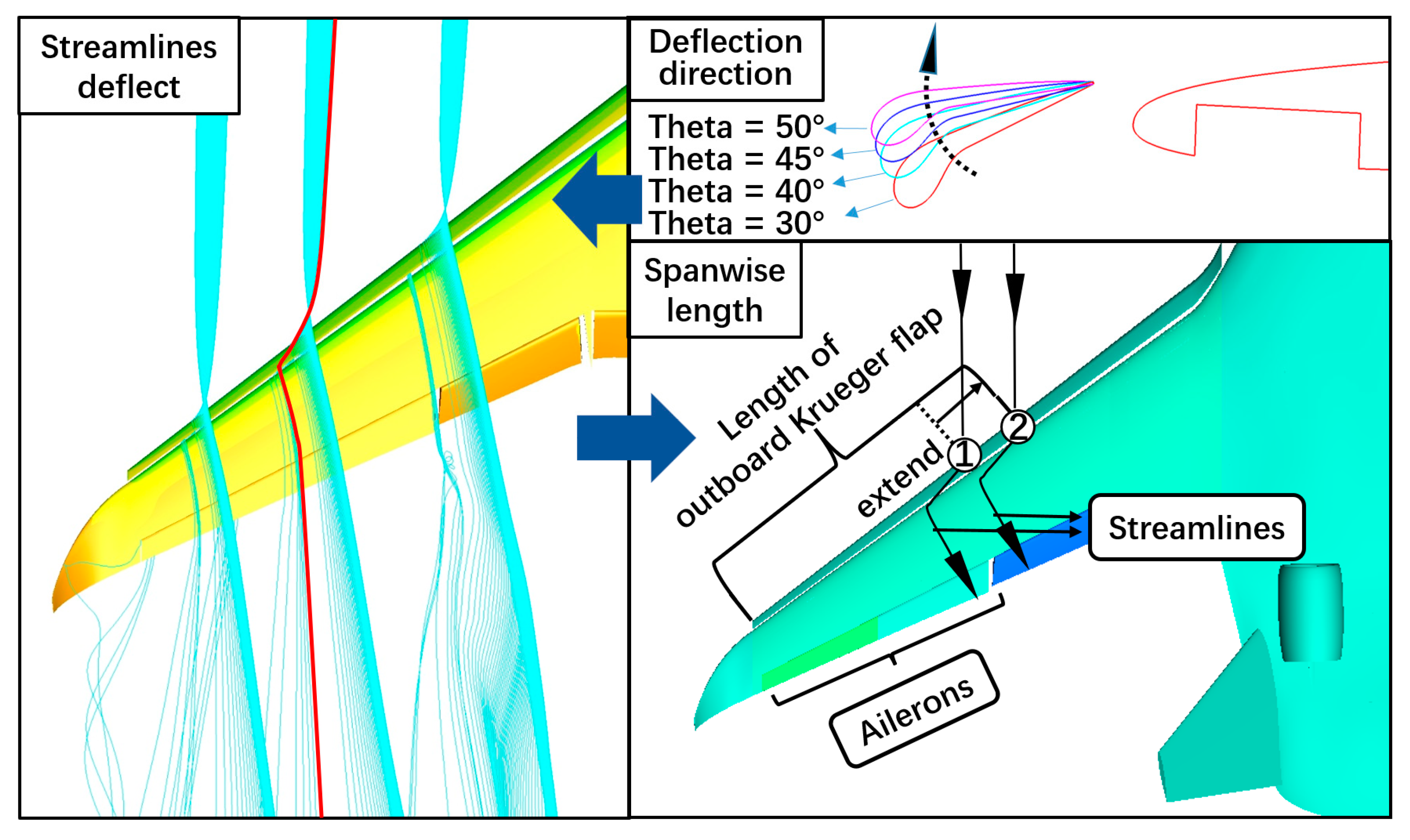 Streamlines deflect

Deflection direction

Theta = 50°
Theta = 45°
Theta = 40°
Theta = 30°

Spanwise length

Length of outboard Krueger flap

extend

1

2

Streamlines

Ailerons