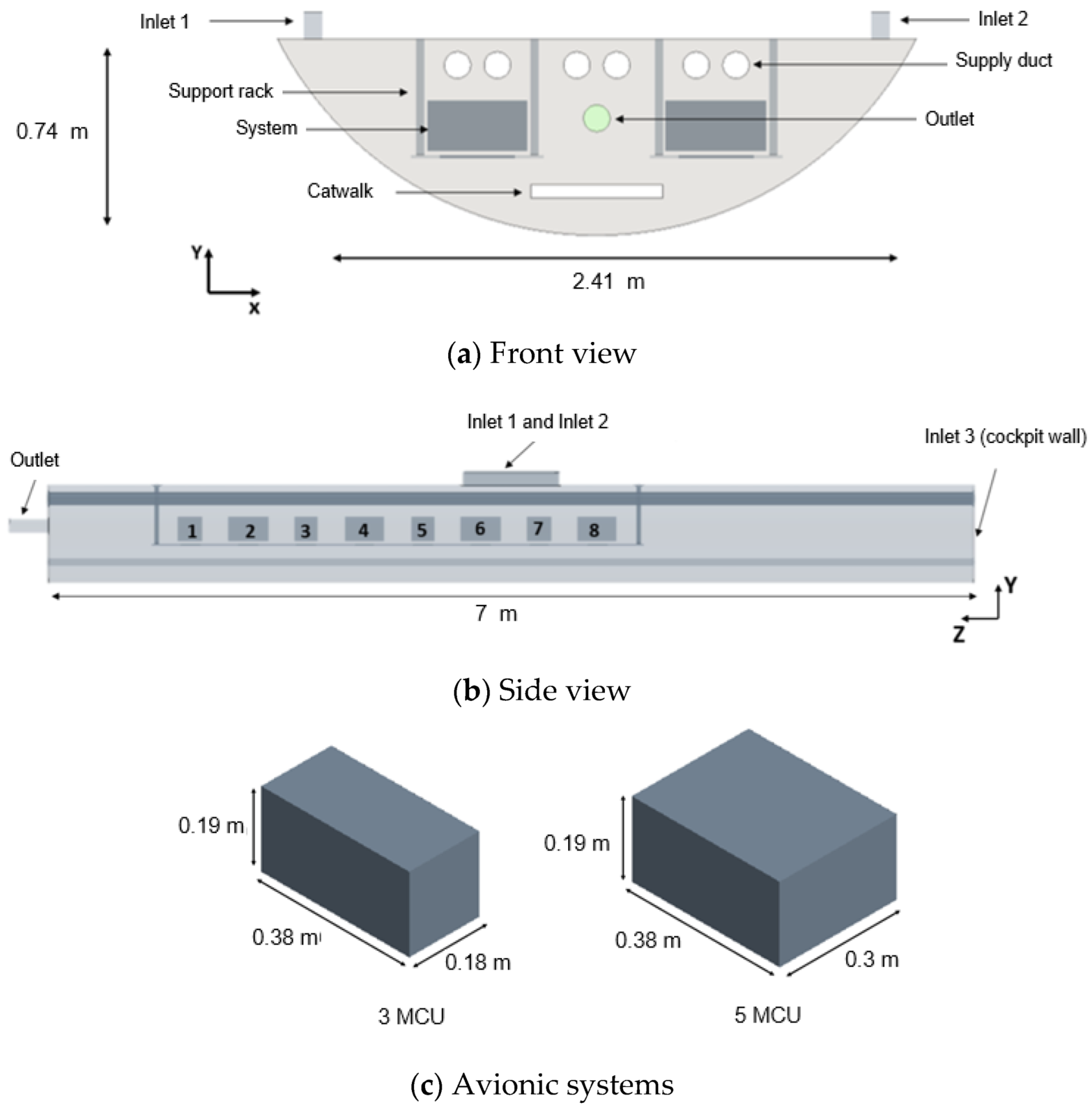 Inlet 1
Inlet 2
Supply duct
Support rack
System
Outlet
0.74 m
Catwalk
Y
X
2.41 m

(a) Front view

Inlet 1 and Inlet 2
Inlet 3 (cockpit wall)
Outlet
1 2 3 4 5 6 7 8
7 m
Y
Z

(b) Side view

0.19 m
0.38 m
0.18 m
3 MCU
0.19 m
0.38 m
0.3 m
5 MCU

(c) Avionic systems