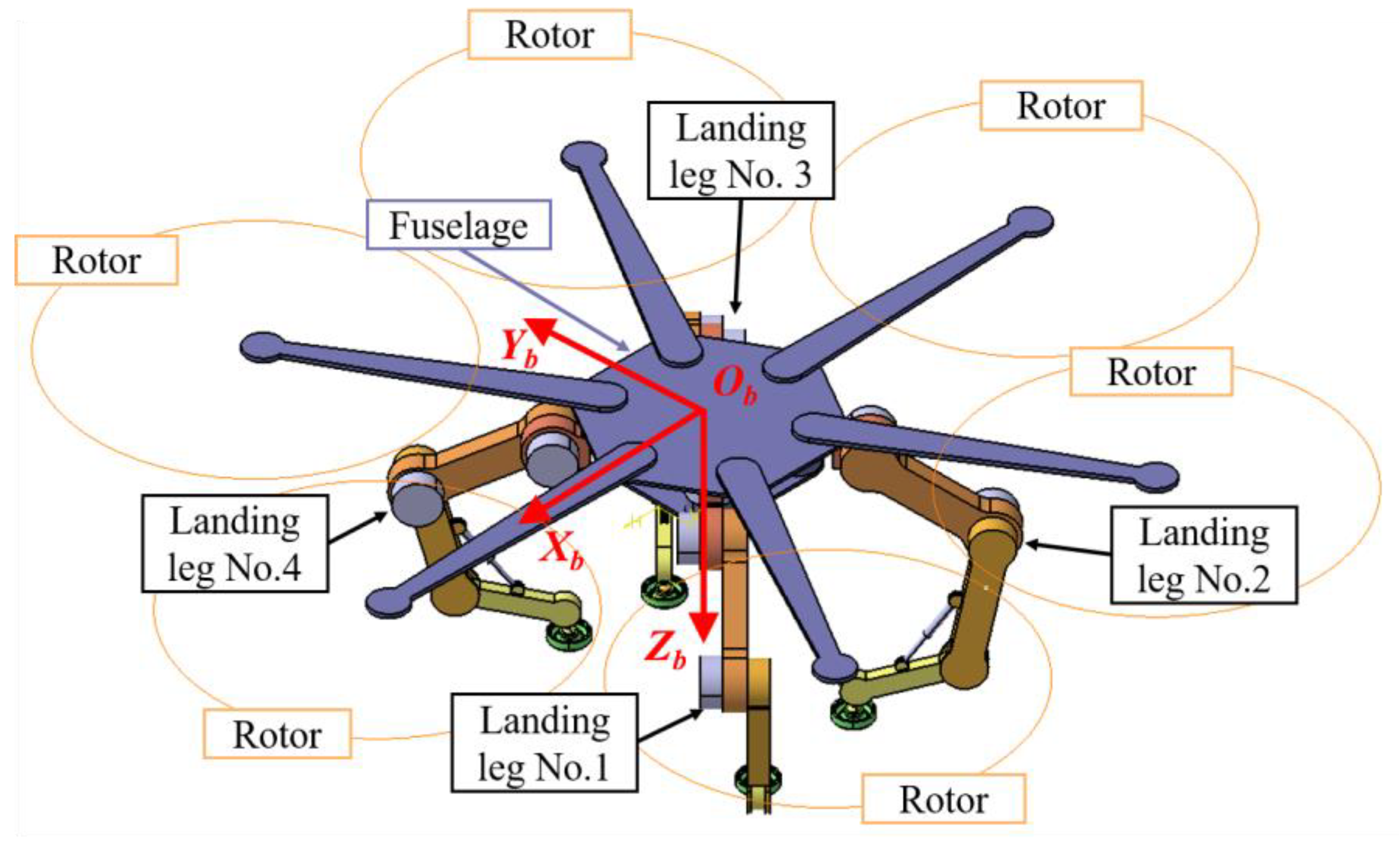 Rotor

Rotor

Landing leg No. 3

Fuselage

Rotor

$Y_b$

$O_b$

Rotor

Landing leg No.4

$X_b$

Landing leg No.2

$Z_b$

Rotor

Landing leg No.1

Rotor