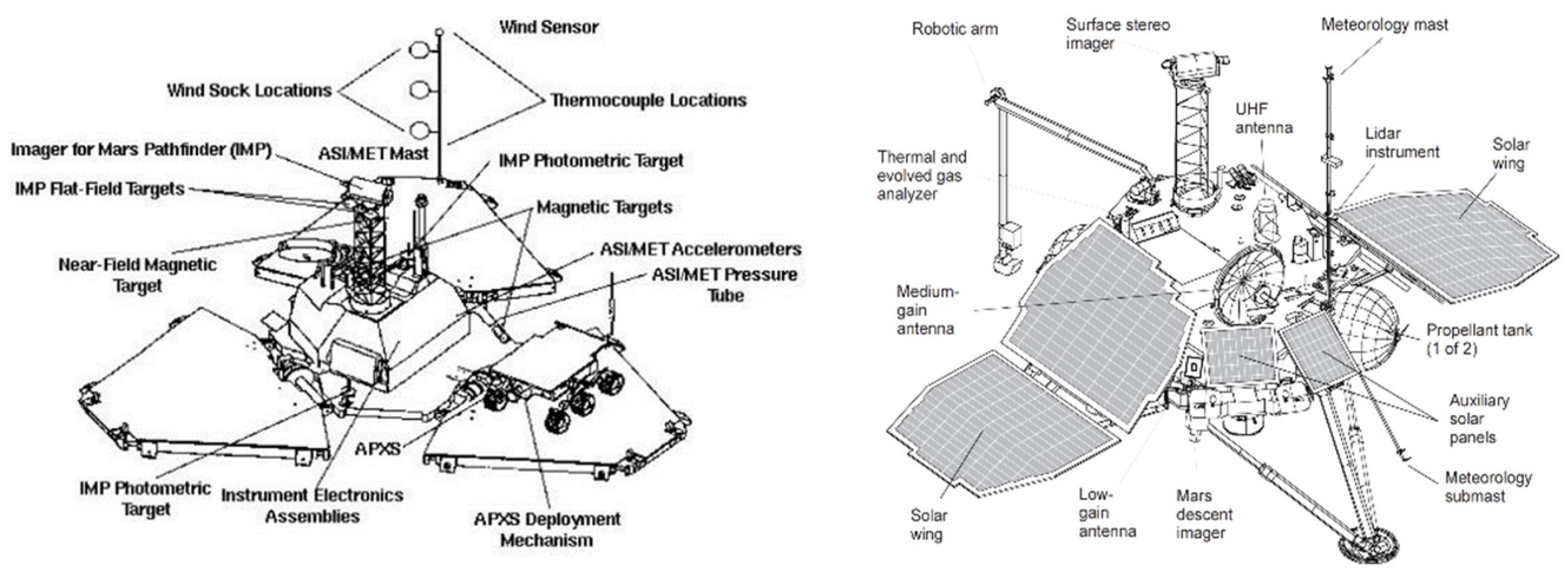 Wind Sensor

Wind Sock Locations

Thermocouple Locations

Imager for Mars Pathfinder (IMP)

ASI/MET Mast

IMP Photometric Target

IMP Flat-Field Targets

Magnetic Targets

Near-Field Magnetic Target

ASI/MET Accelerometers

ASI/MET Pressure Tube

APXS

IMP Photometric Target

Instrument Electronics Assemblies

APXS Deployment Mechanism

Robotic arm

Surface stereo imager

Meteorology mast

UHF antenna

Lidar instrument

Solar wing

Thermal and evolved gas analyzer

Medium-gain antenna

Propellant tank (1 of 2)

Auxiliary solar panels

Meteorology submast

Solar wing

Low-gain antenna

Mars descent imager