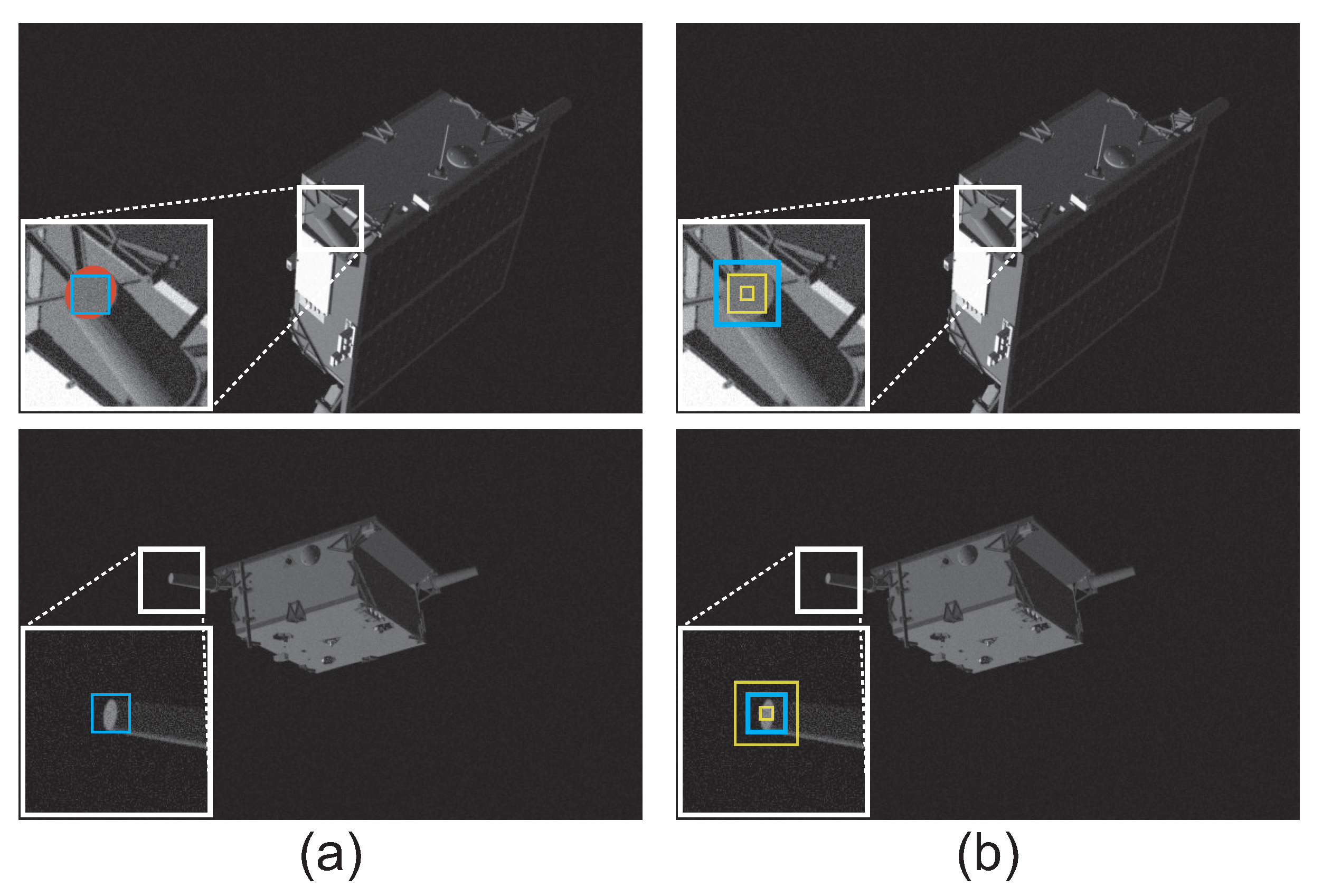 (a)

(b)