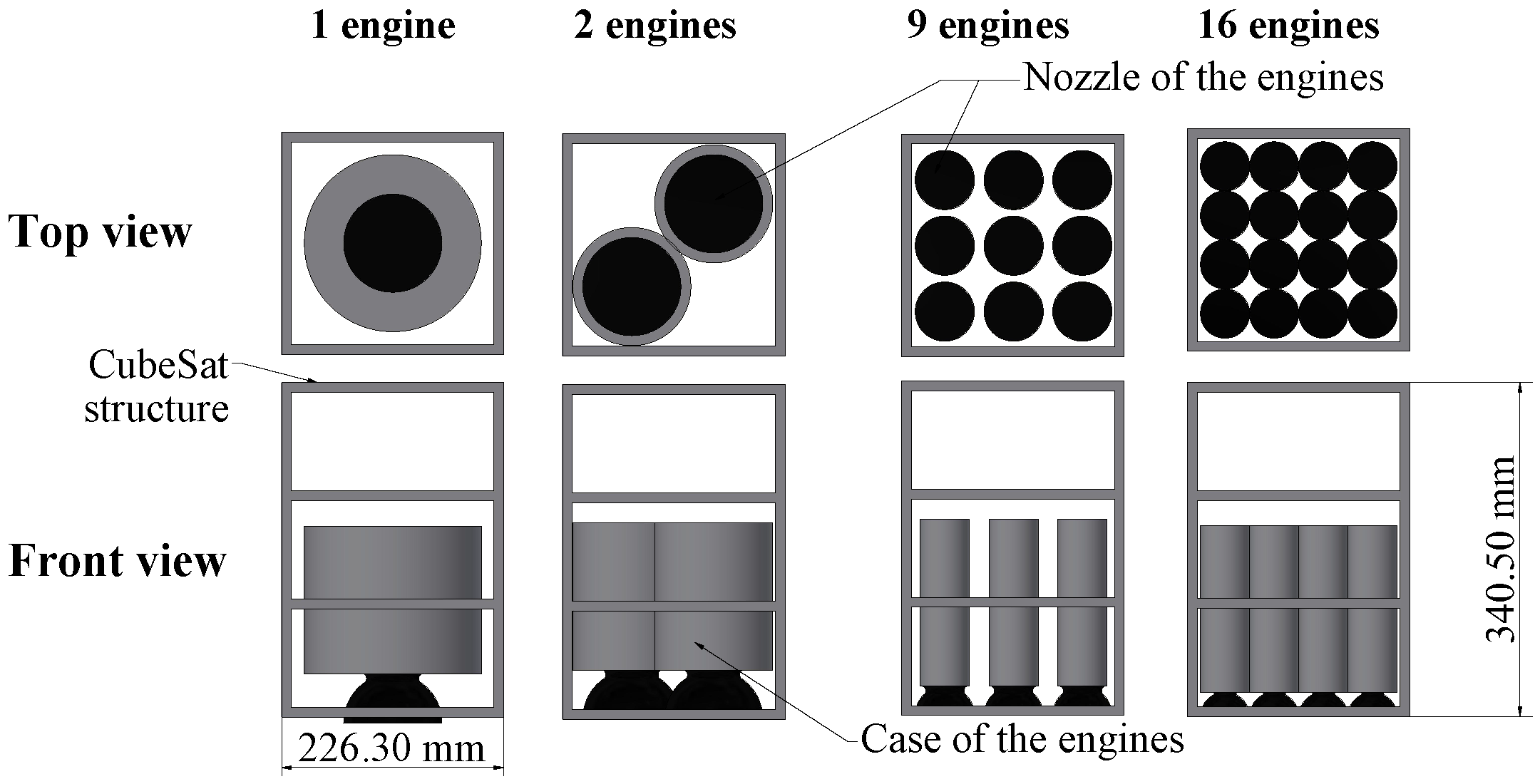 1 engine
2 engines
9 engines
16 engines
Nozzle of the engines
Top view
CubeSat structure
Front view
340.50 mm
226.30 mm
Case of the engines