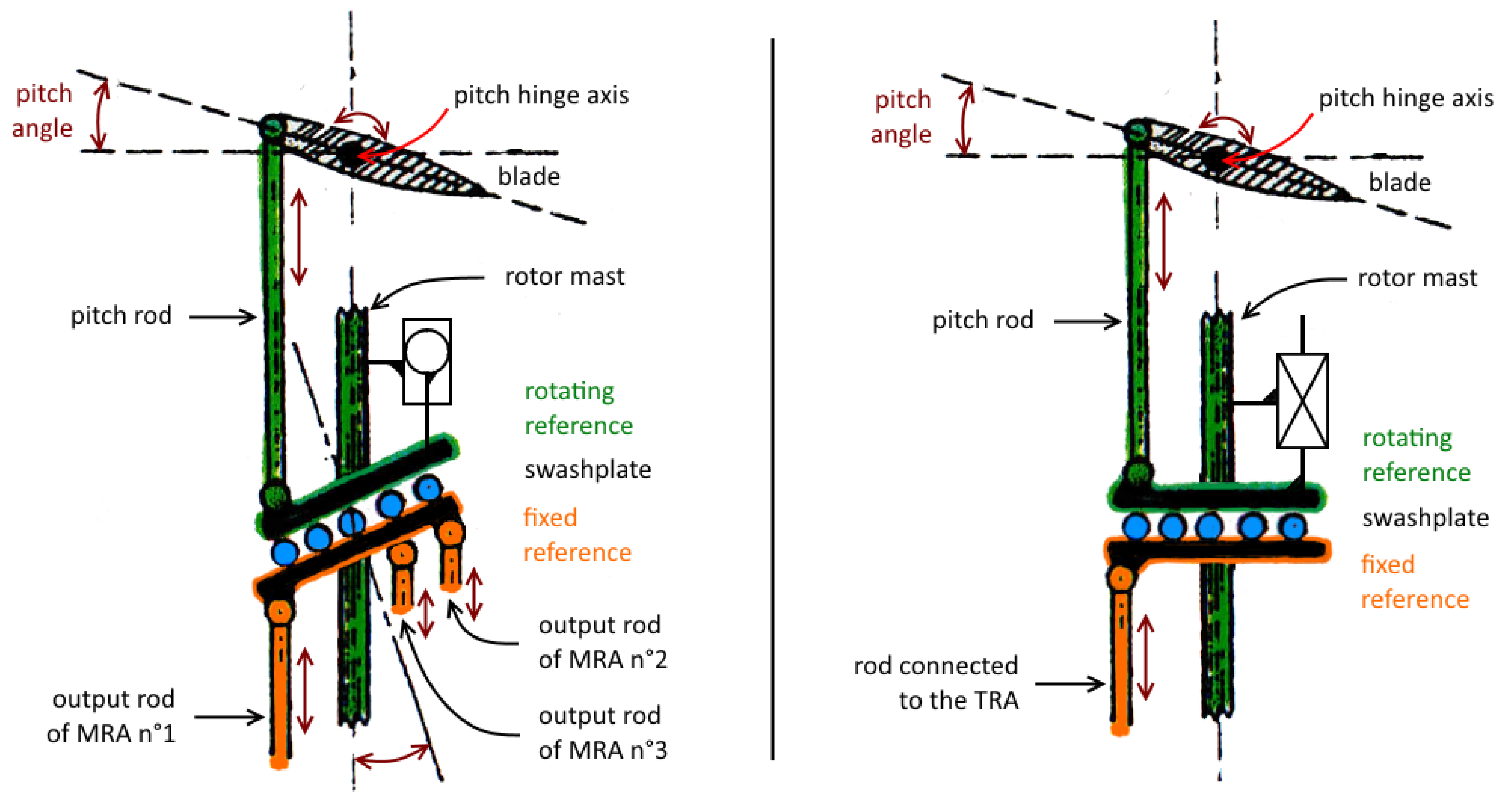 pitch angle

pitch hinge axis

blade

rotor mast

pitch rod

rotating reference

swashplate

fixed reference

output rod of MRA n°2

output rod of MRA n°1

output rod of MRA n°3

pitch angle

pitch hinge axis

blade

rotor mast

pitch rod

rotating reference

swashplate

fixed reference

rod connected to the TRA