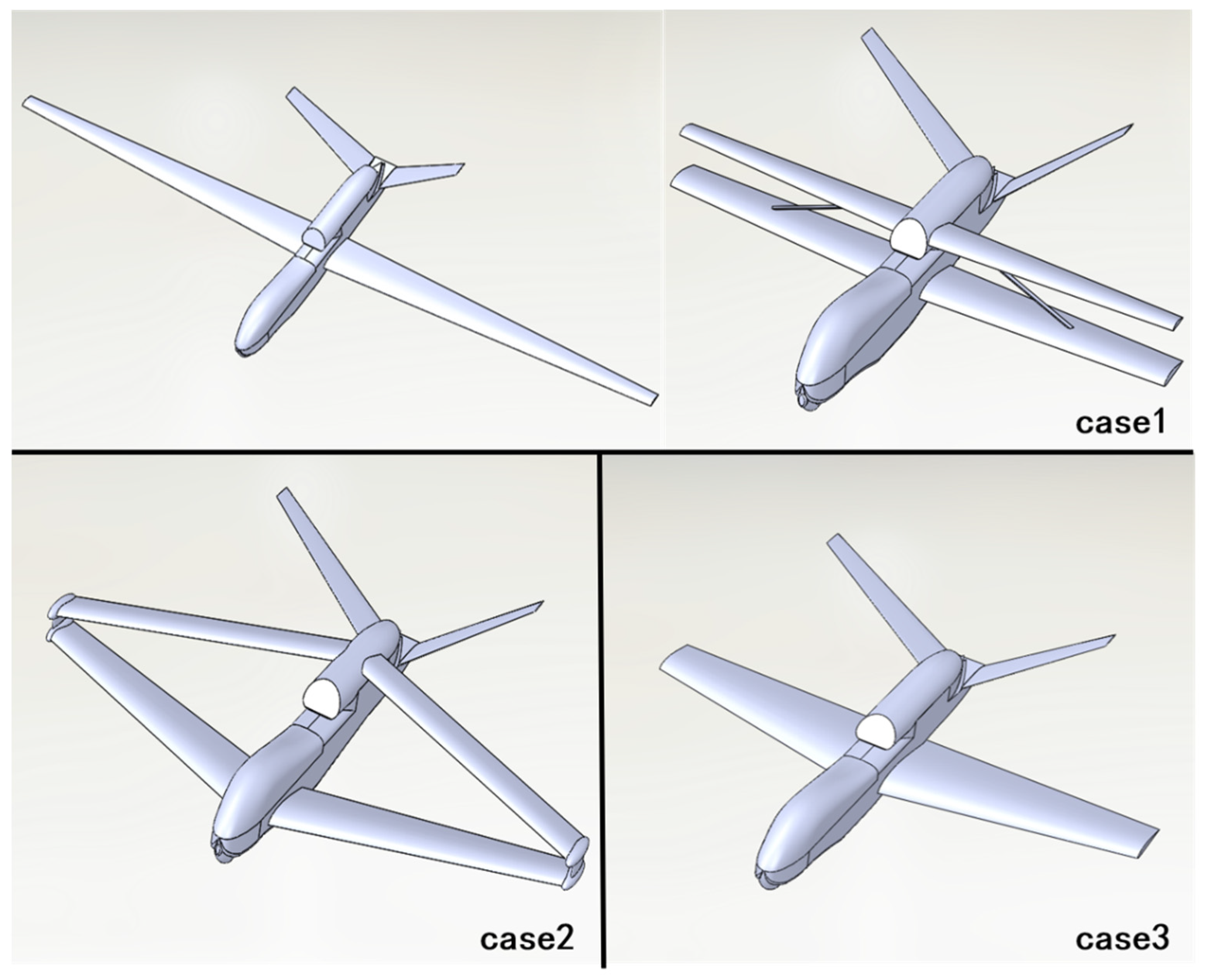 case1

case2

case3