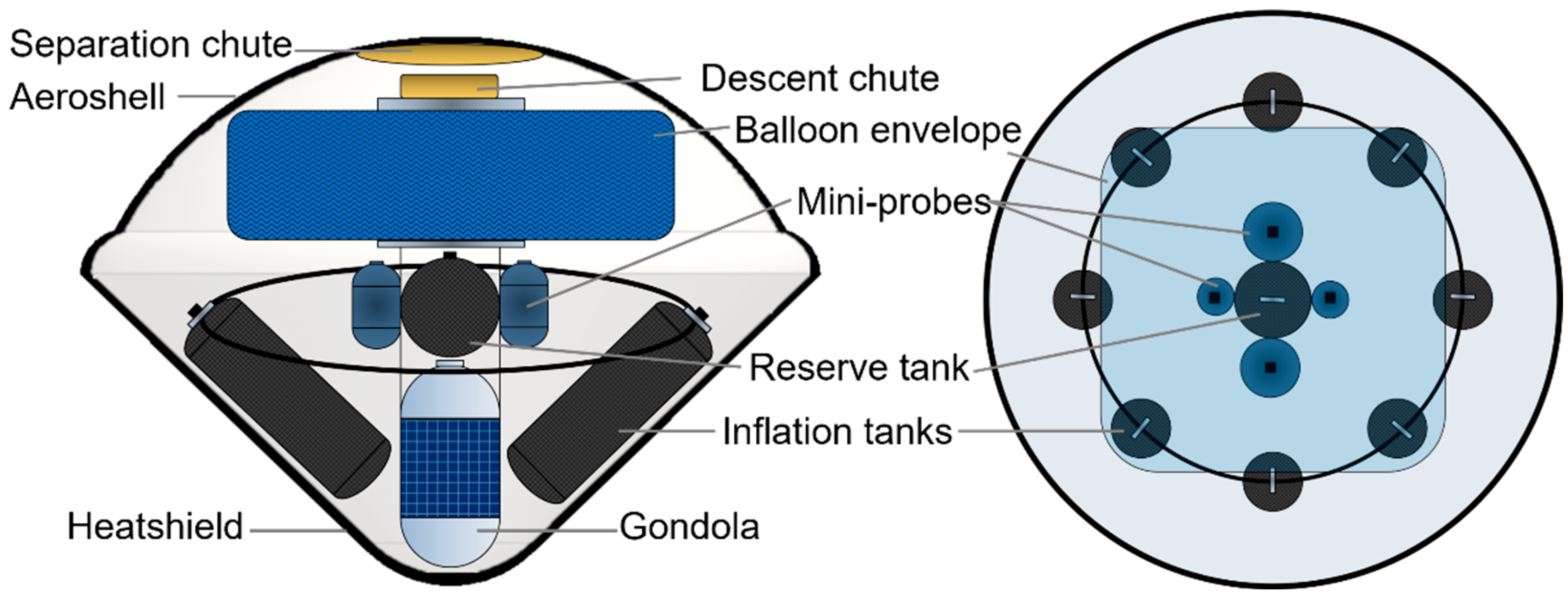 Separation chute
Aeroshell
Descent chute
Balloon envelope
Mini-probes
Reserve tank
Inflation tanks
Heatshield
Gondola