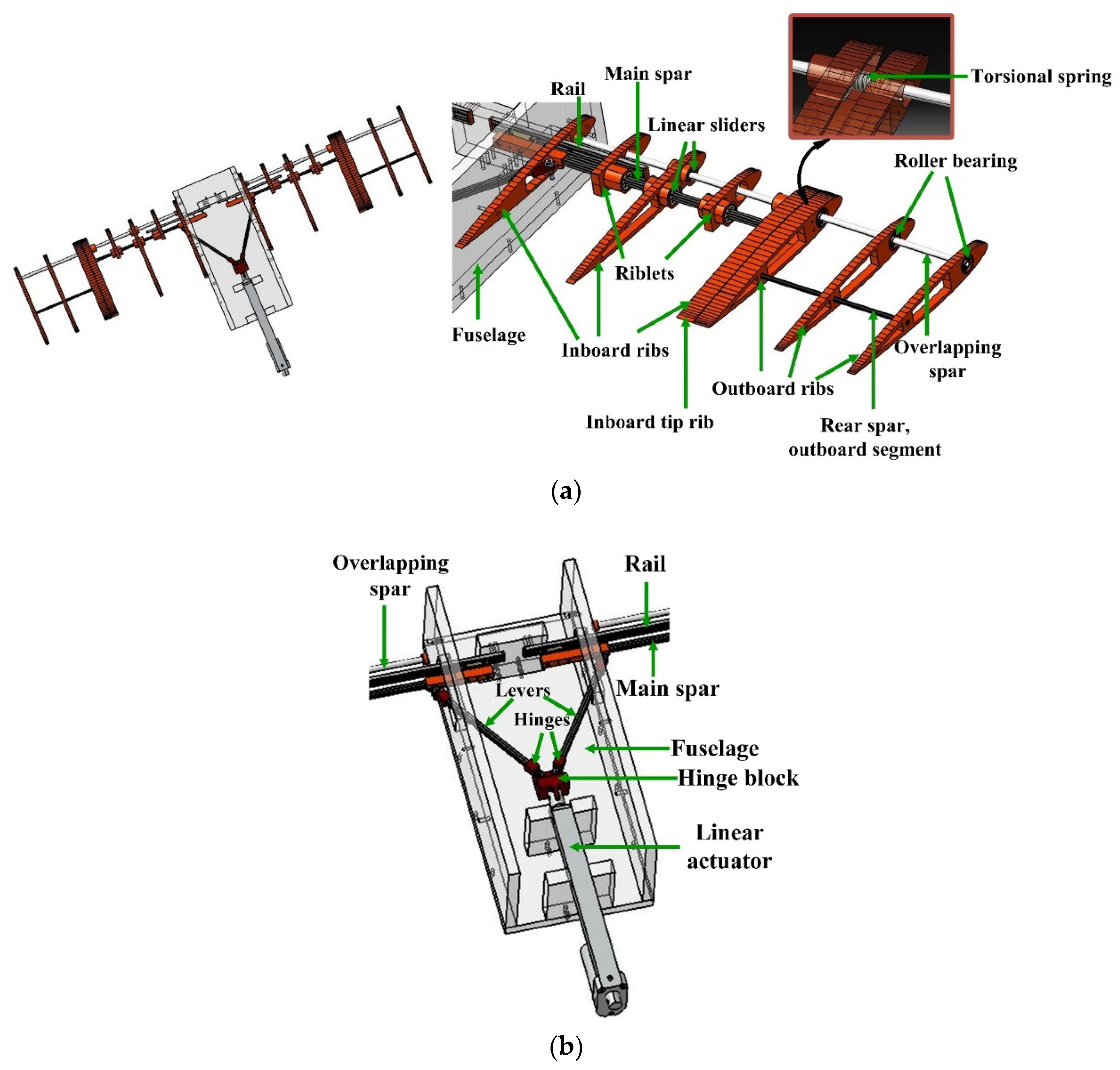 Main spar
Rail
Linear sliders
Torsional spring
Roller bearing
Riblets
Fuselage
Inboard ribs
Overlapping spar
Outboard ribs
Inboard tip rib
Rear spar, outboard segment

(a)

Overlapping spar
Rail
Main spar
Levers
Hinges
Fuselage
Hinge block
Linear actuator

(b)