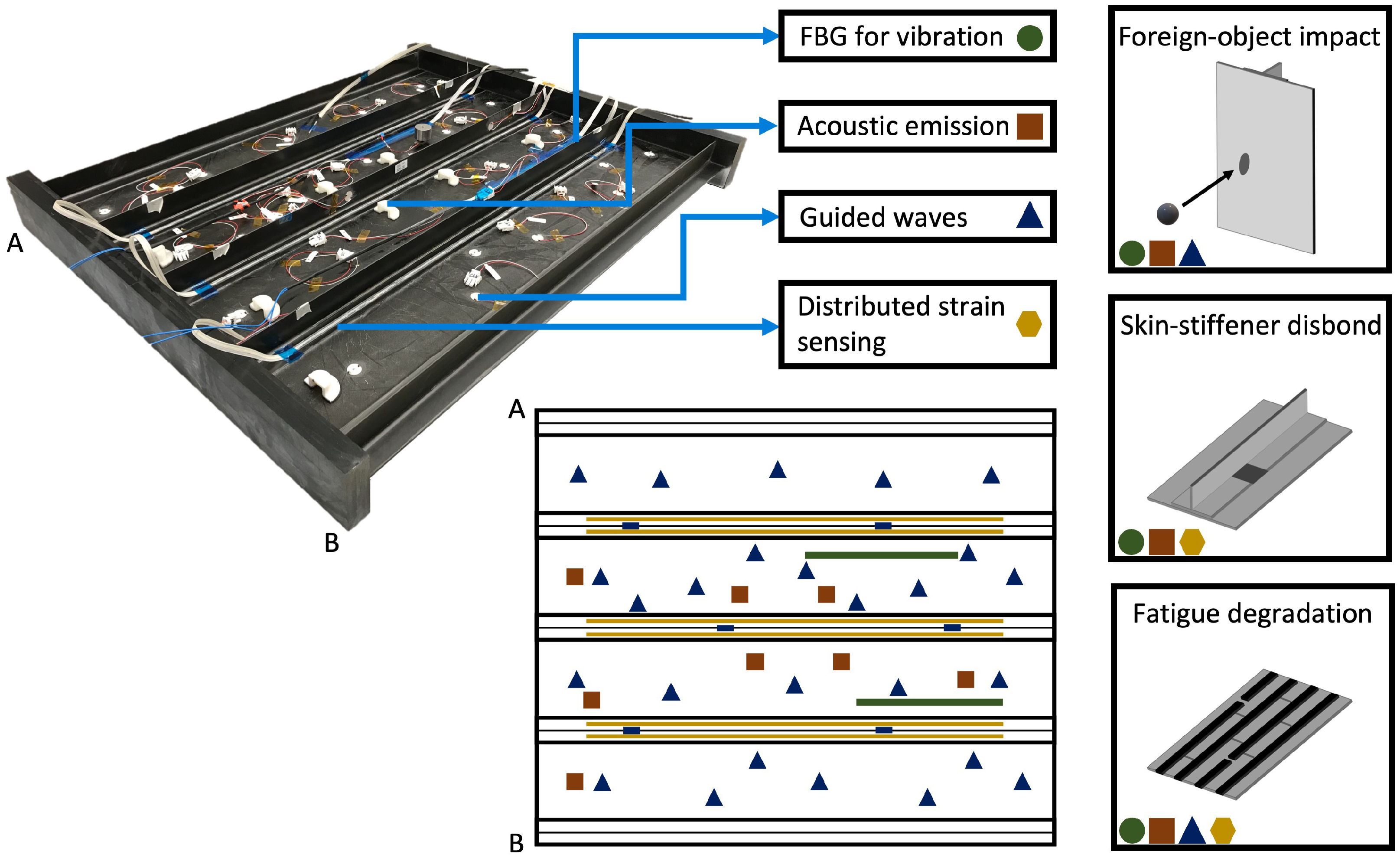 A

B

FBG for vibration

Acoustic emission

Guided waves

Distributed strain sensing

A

B

Foreign-object impact

Skin-stiffener disbond

Fatigue degradation