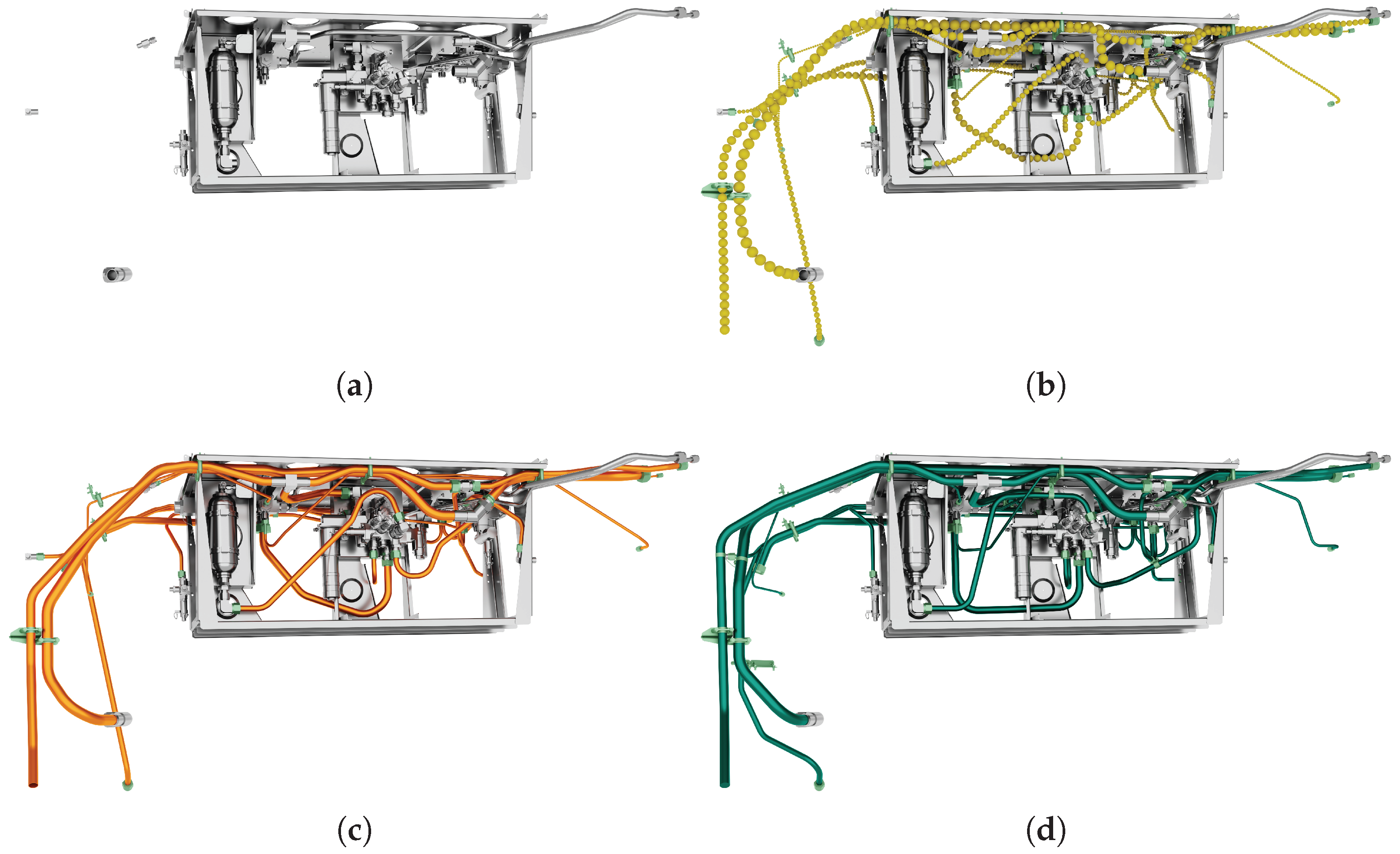 (a)

(b)

(c)

(d)