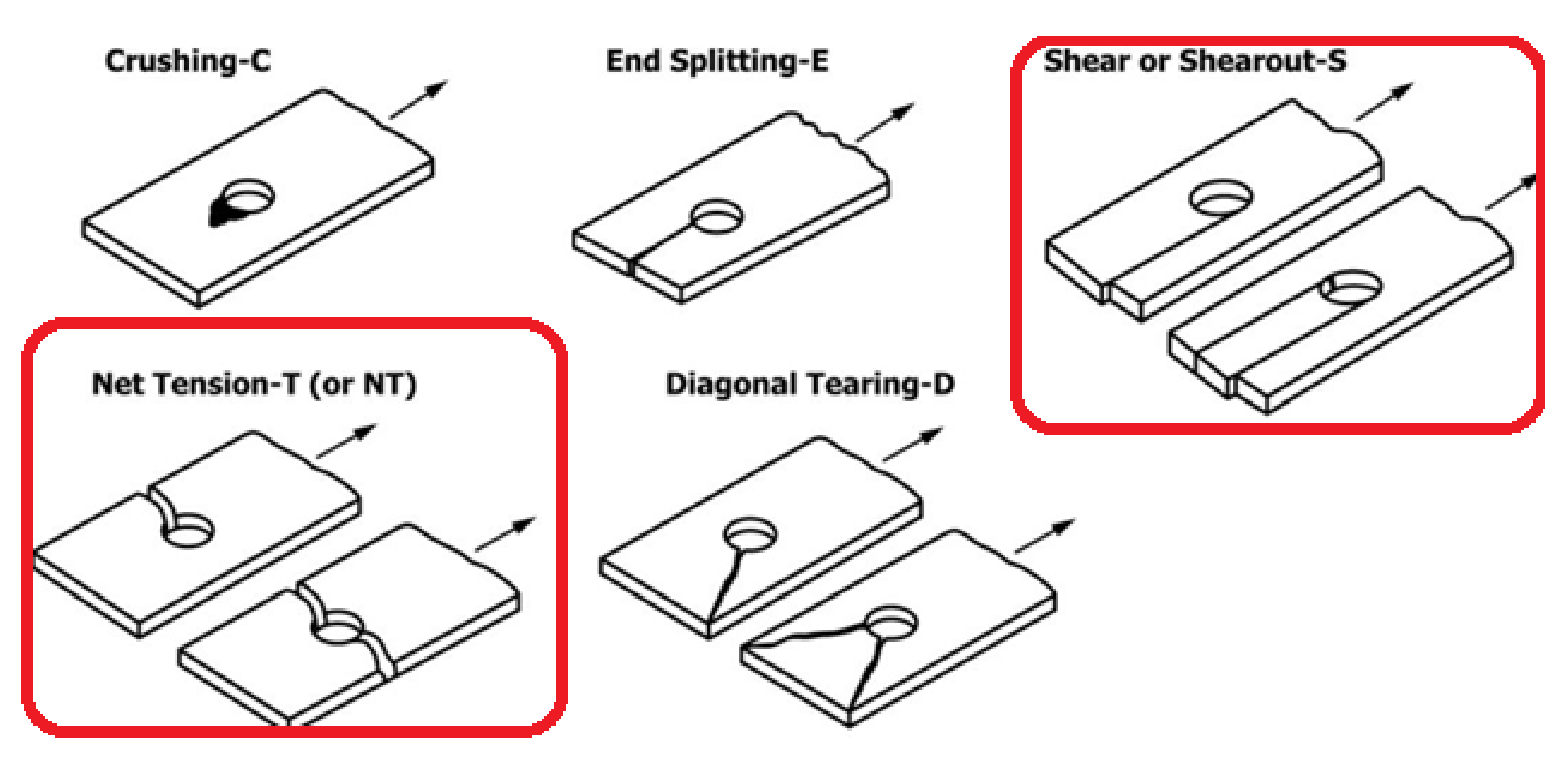 Crushing-C

End Splitting-E

Shear or Shearout-S

Net Tension-T (or NT)

Diagonal Tearing-D