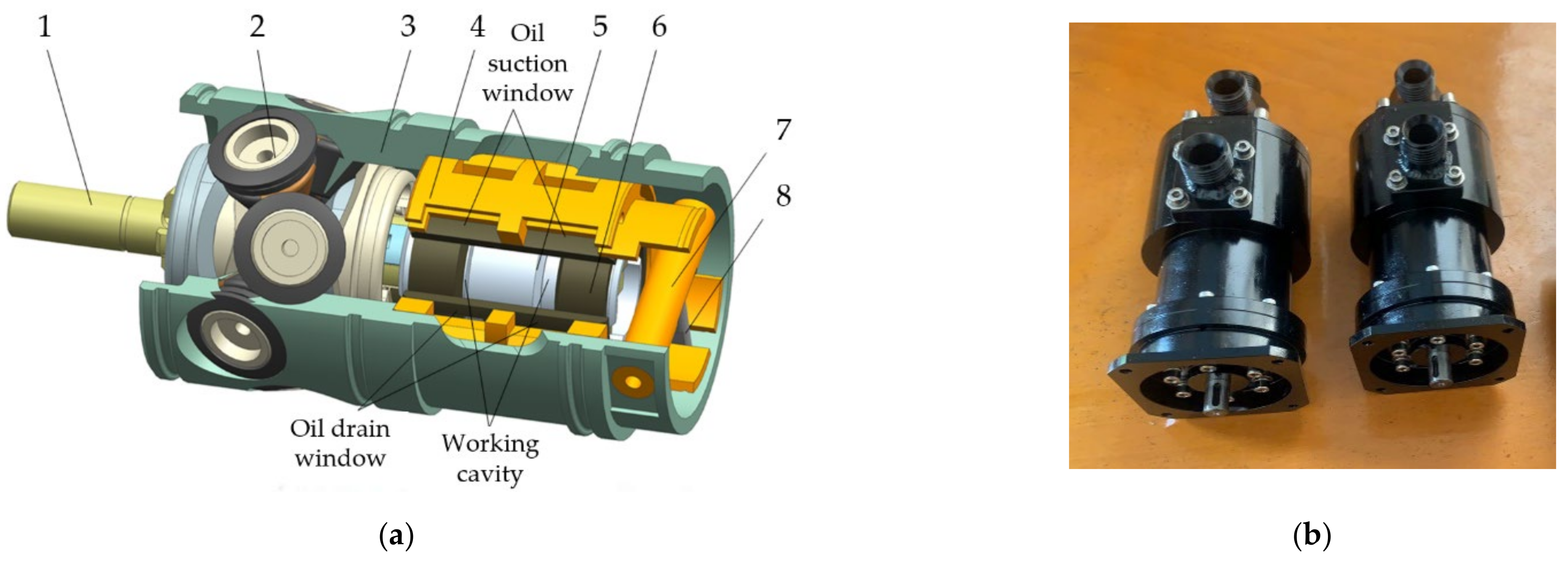 1
2
3
4
Oil suction window
5
6
7
8
Oil drain window
Working cavity

(a)

(b)