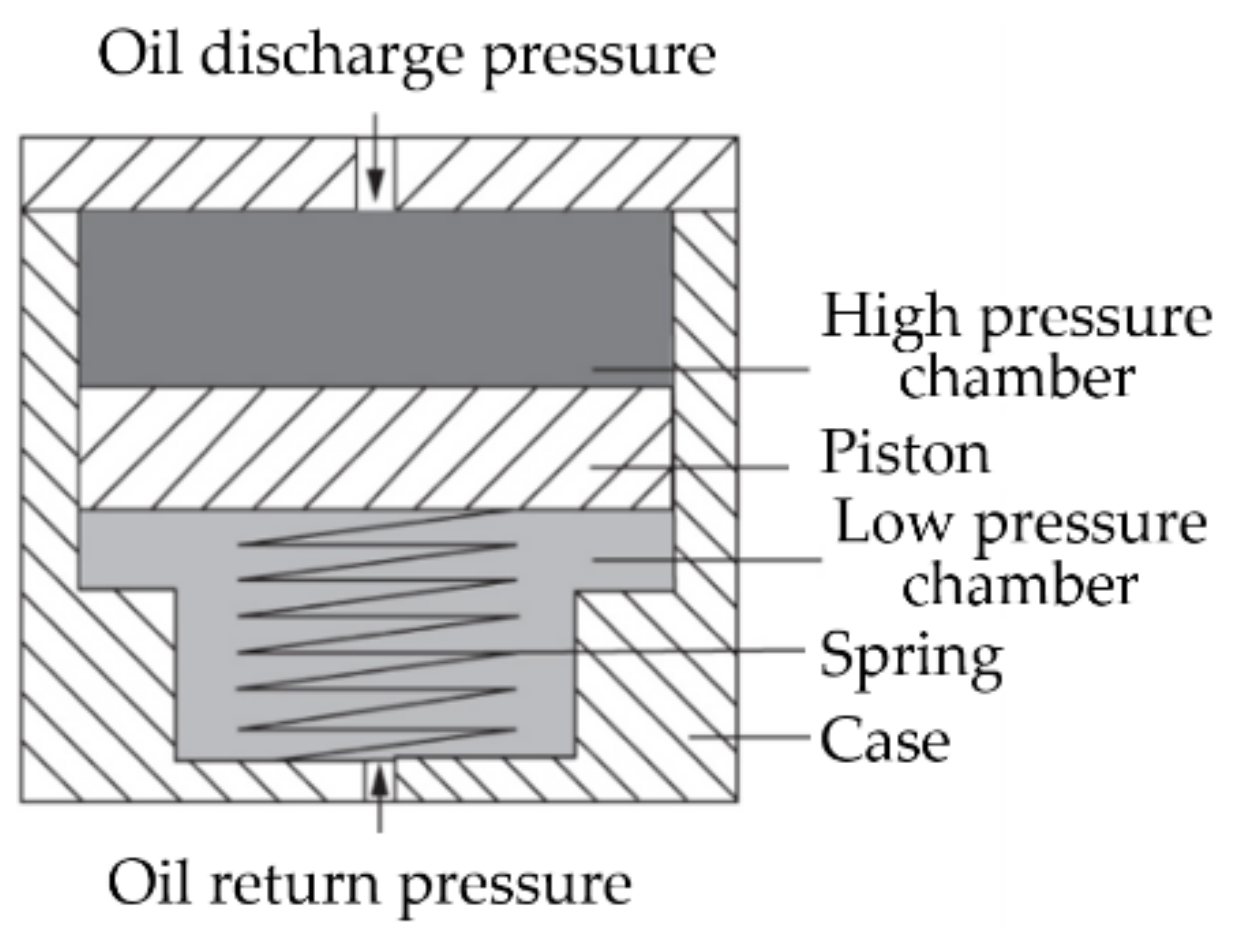 Oil discharge pressure

High pressure chamber

Piston

Low pressure chamber

Spring

Case

Oil return pressure