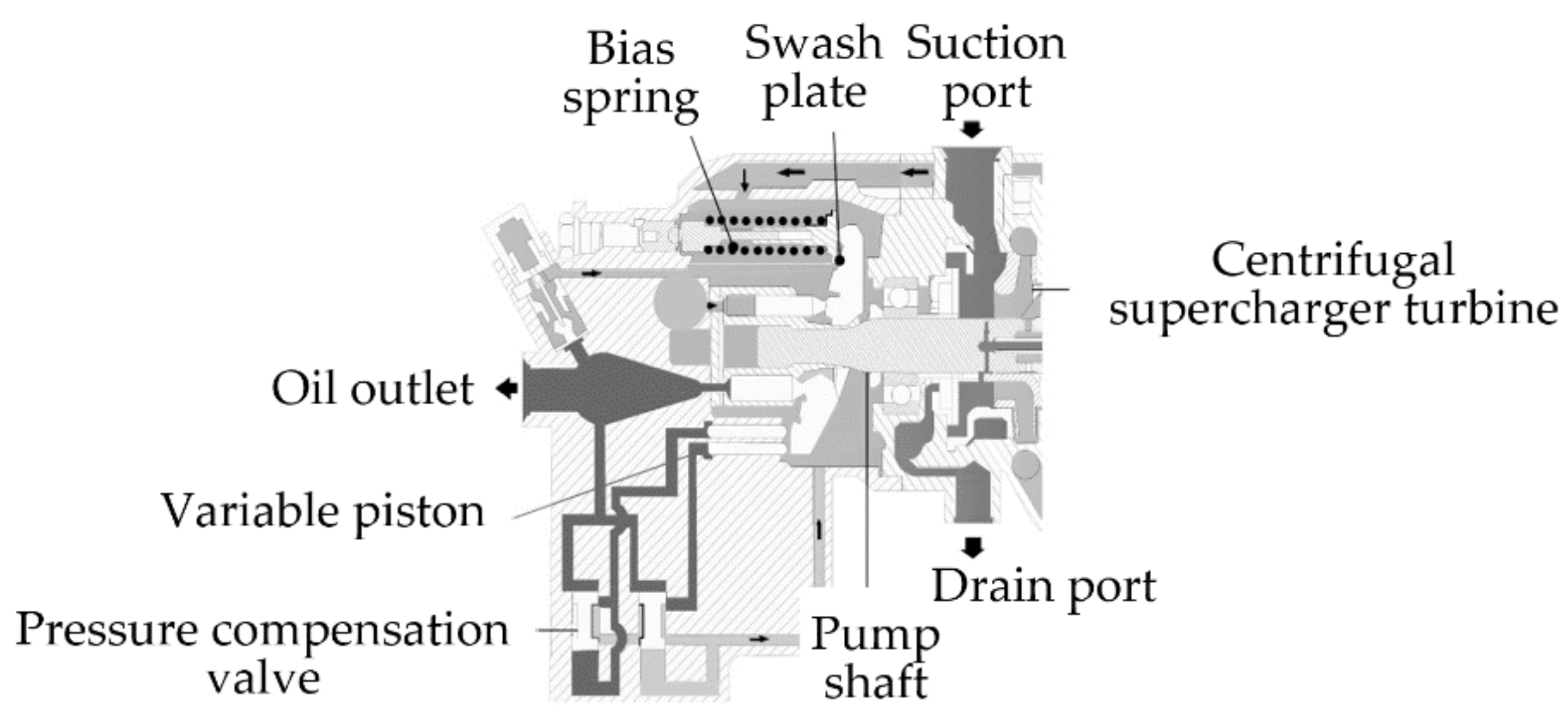 Bias spring

Swash plate

Suction port

Centrifugal supercharger turbine

Oil outlet

Variable piston

Drain port

Pressure compensation valve

Pump shaft