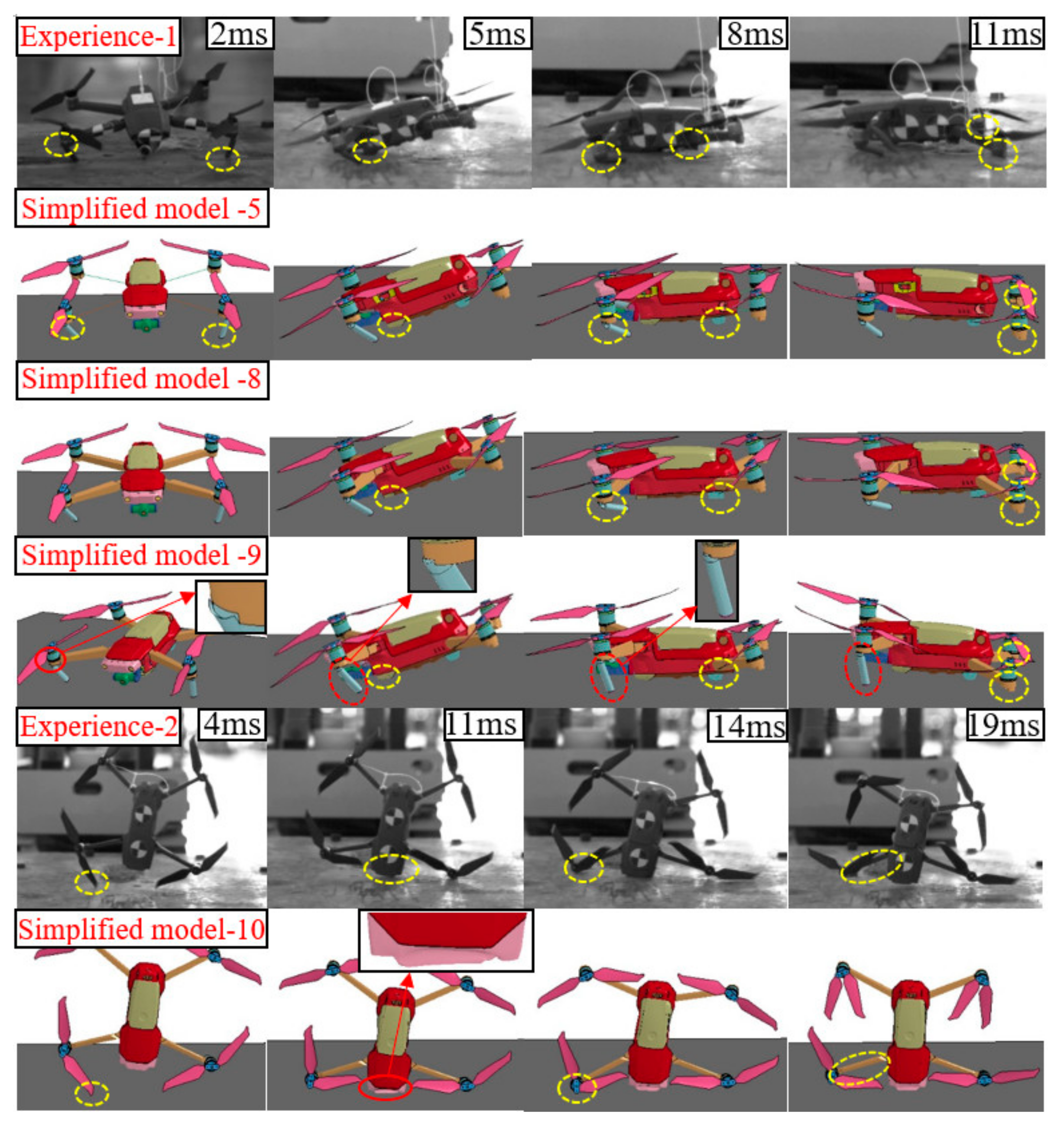 Experience-1
2ms
5ms
8ms
11ms
Simplified model -5
Simplified model -8
Simplified model -9
Experience-2
4ms
11ms
14ms
19ms
Simplified model-10