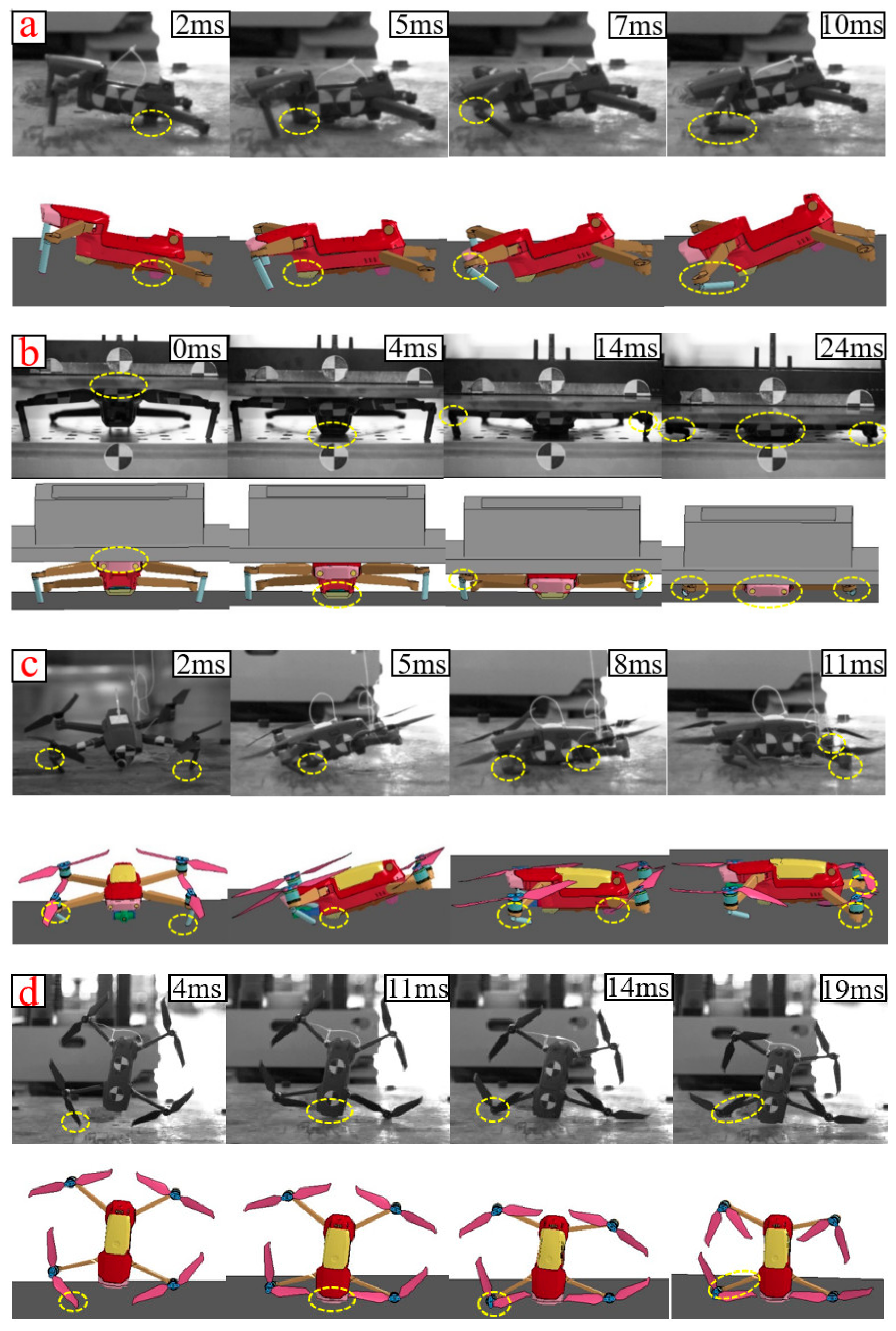 a
2ms
5ms
7ms
10ms
b
0ms
4ms
14ms
24ms
c
2ms
5ms
8ms
11ms
d
4ms
11ms
14ms
19ms