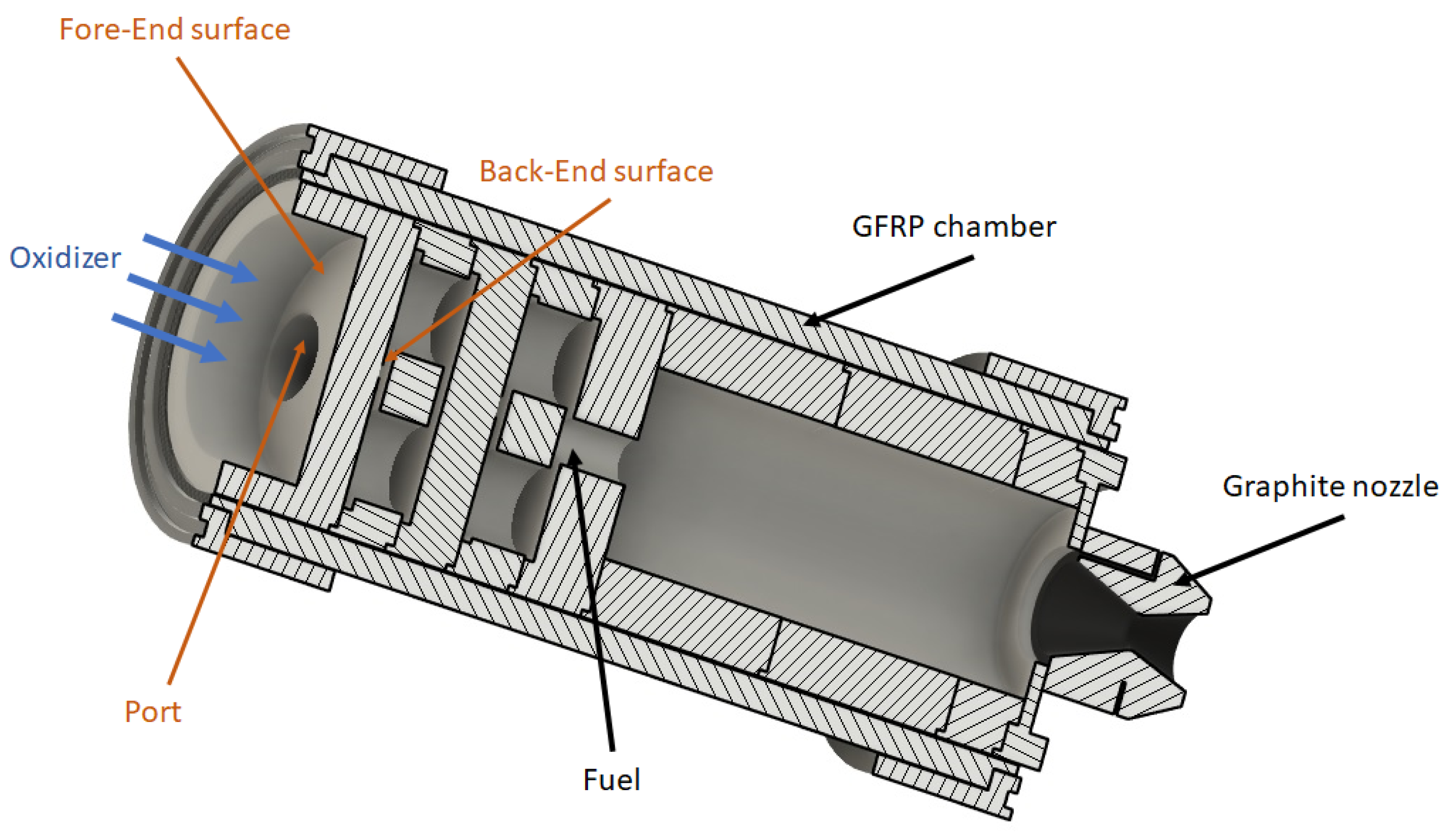 Fore-End surface

Back-End surface

GFRP chamber

Oxidizer

Graphite nozzle

Port

Fuel