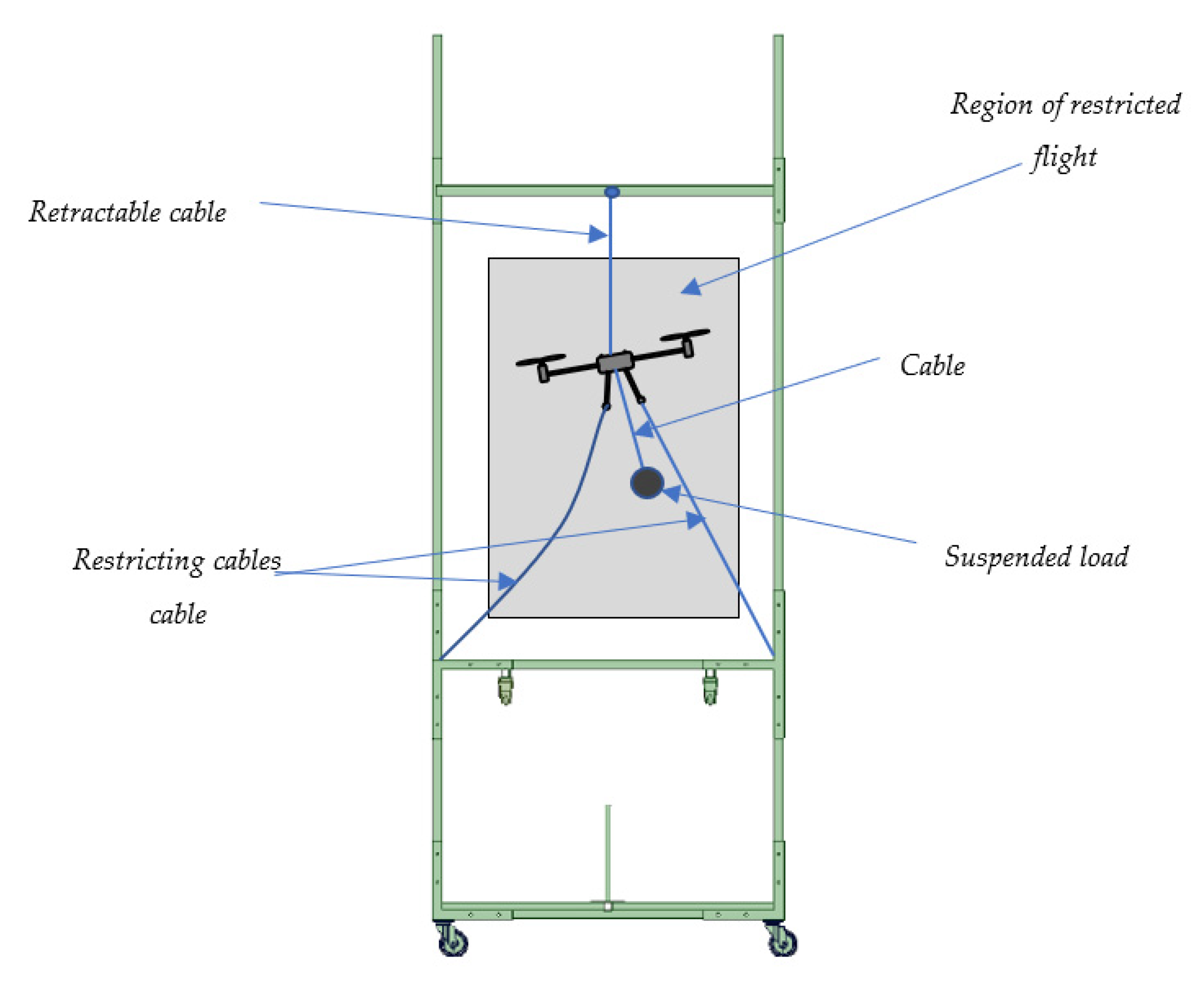 Region of restricted flight

Retractable cable

Cable

Suspended load

Restricting cables cable