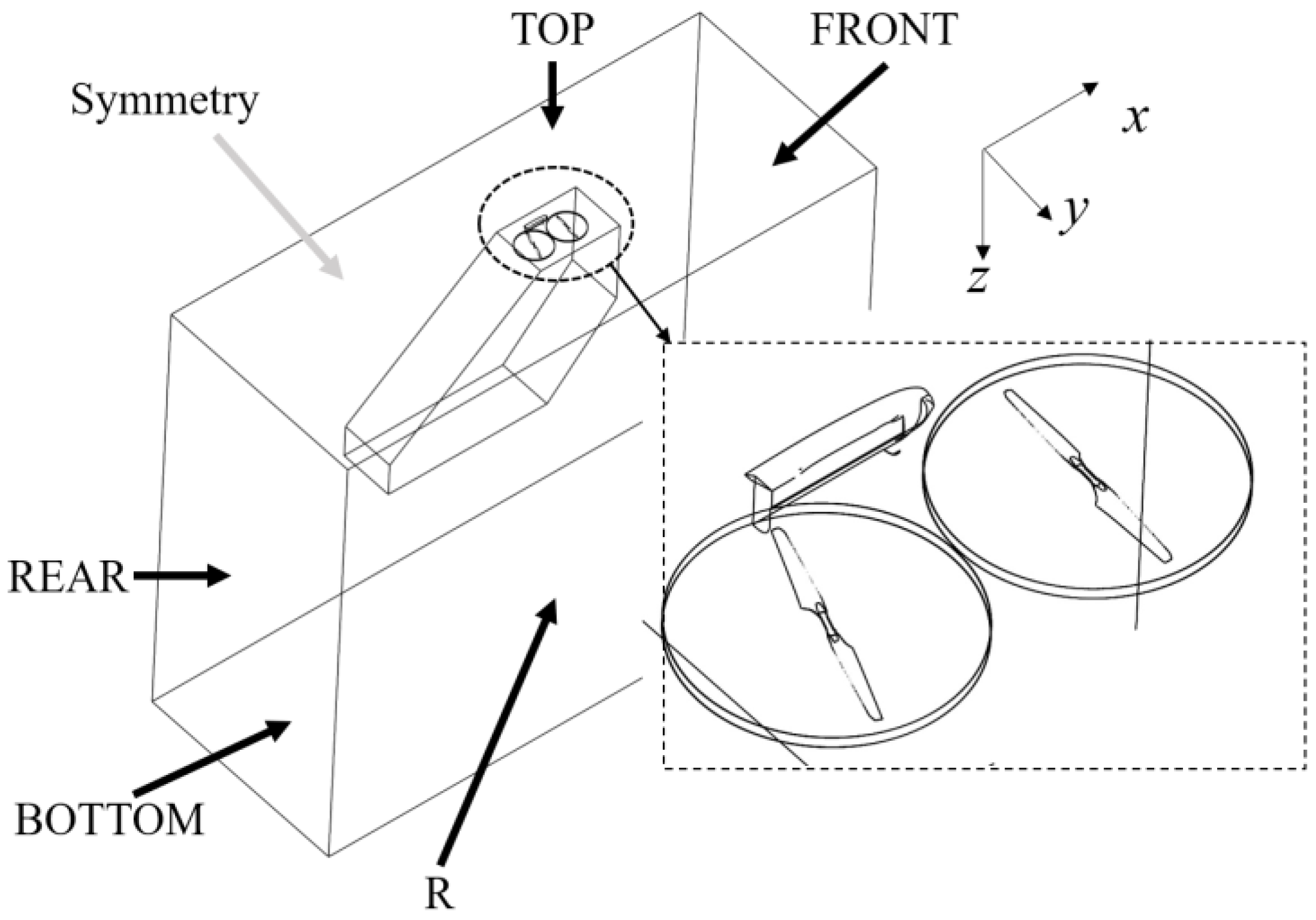 TOP
FRONT
Symmetry
$x$
$y$
$z$
REAR
BOTTOM
R