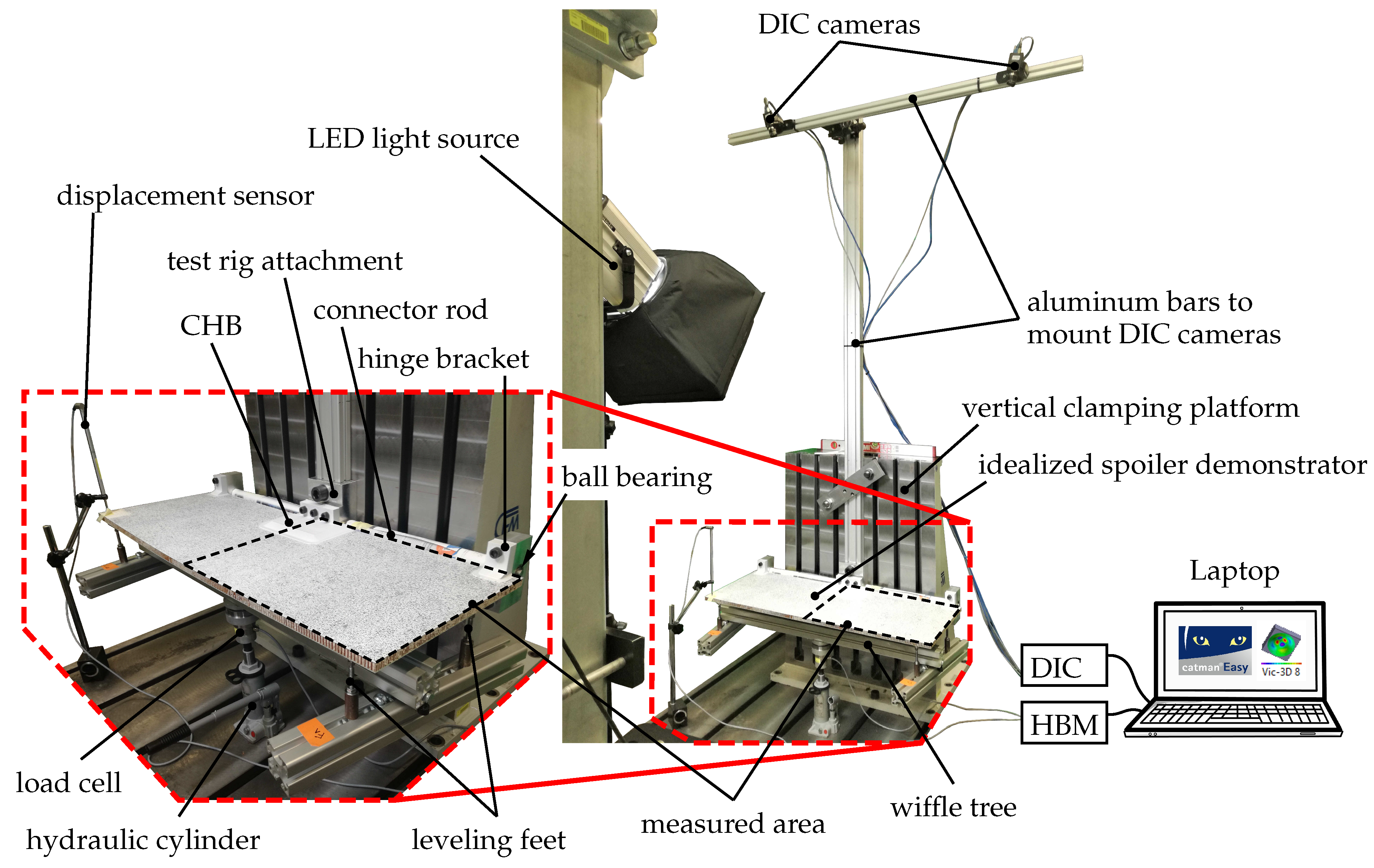 DIC cameras

LED light source

displacement sensor

test rig attachment

connector rod

CHB

hinge bracket

aluminum bars to mount DIC cameras

vertical clamping platform

idealized spoiler demonstrator

ball bearing

Laptop

catman Easy

Vic-3D 8

DIC

HBM

load cell

hydraulic cylinder

leveling feet

measured area

wiffle tree