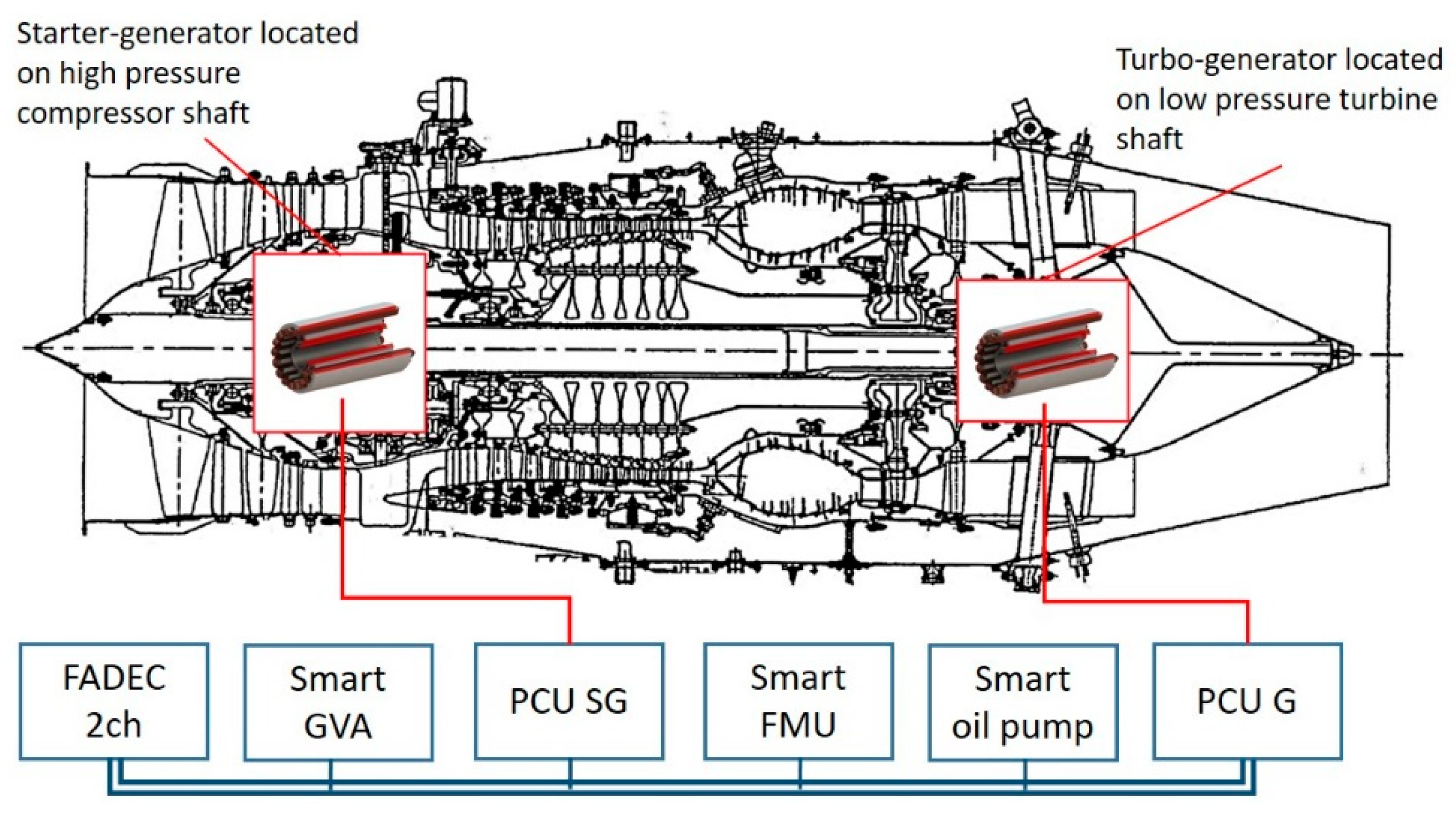 Starter-generator located on high pressure compressor shaft

Turbo-generator located on low pressure turbine shaft

FADEC 2ch

Smart GVA

PCU SG

Smart FMU

Smart oil pump

PCU G