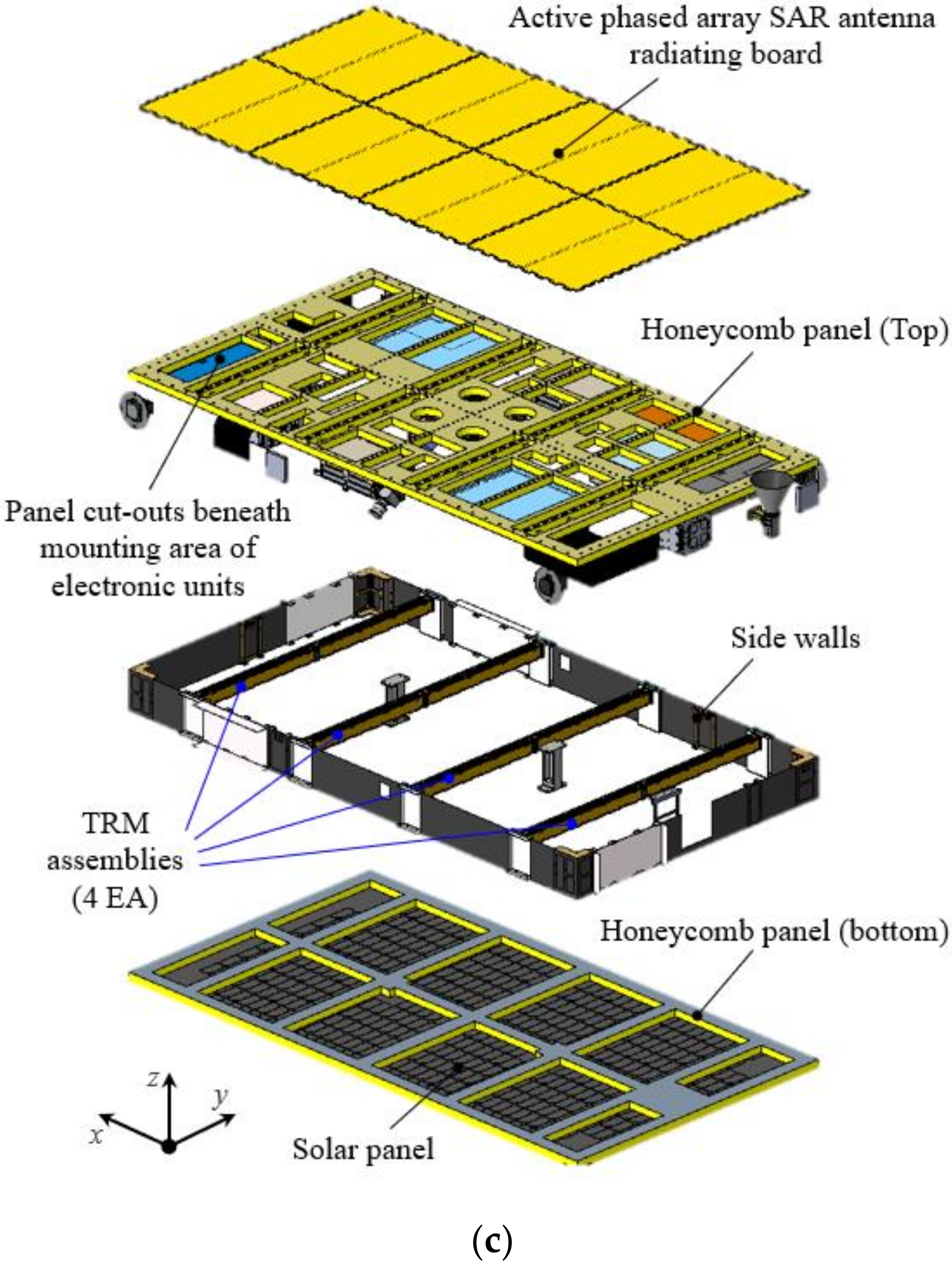 Active phased array SAR antenna radiating board

Honeycomb panel (Top)

Panel cut-outs beneath mounting area of electronic units

Side walls

TRM assemblies (4 EA)

Honeycomb panel (bottom)

$z$

$y$

$x$

Solar panel

(c)