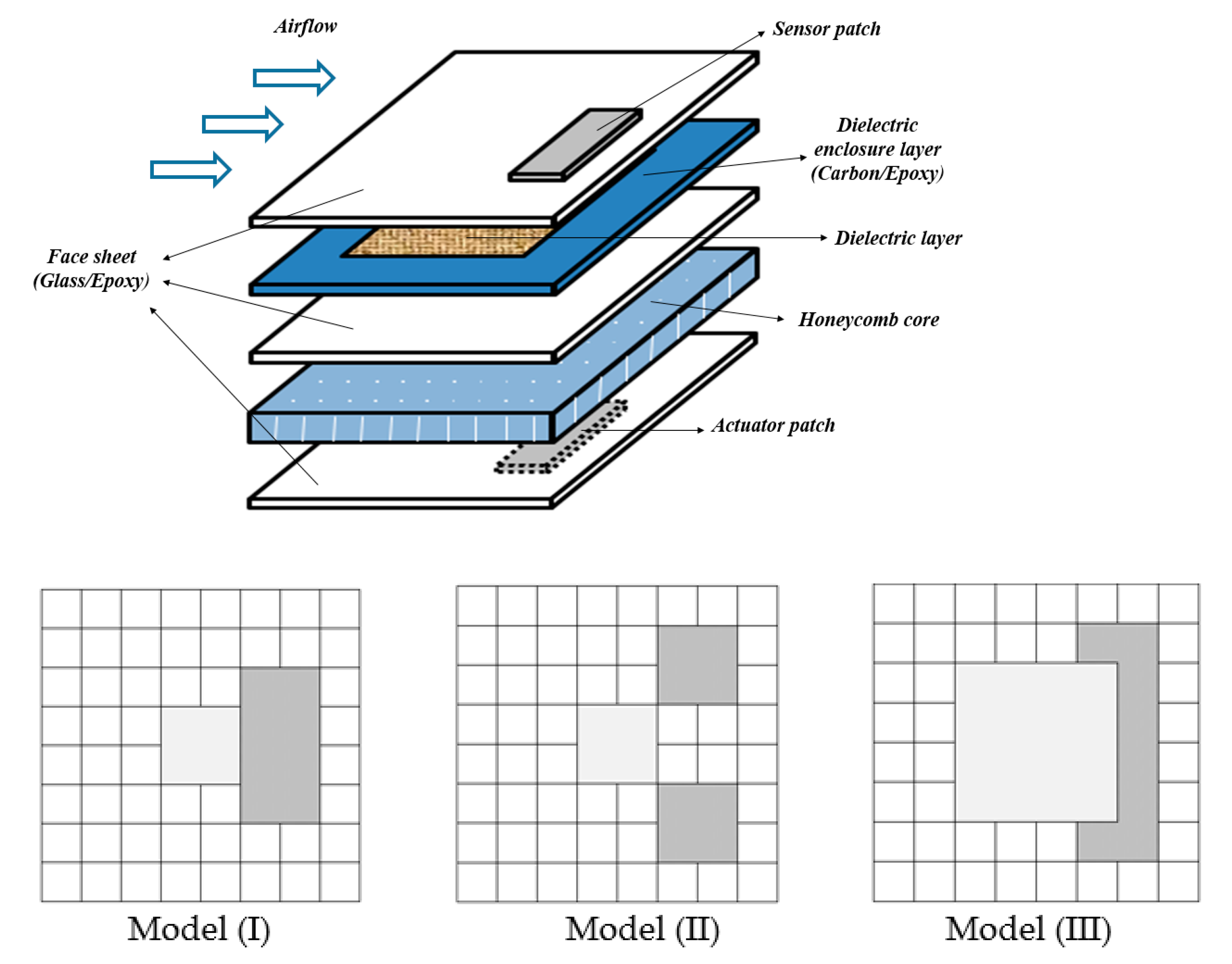 Airflow

Sensor patch

Dielectric enclosure layer (Carbon/Epoxy)

Dielectric layer

Face sheet (Glass/Epoxy)

Honeycomb core

Actuator patch

Model (I)

Model (II)

Model (III)