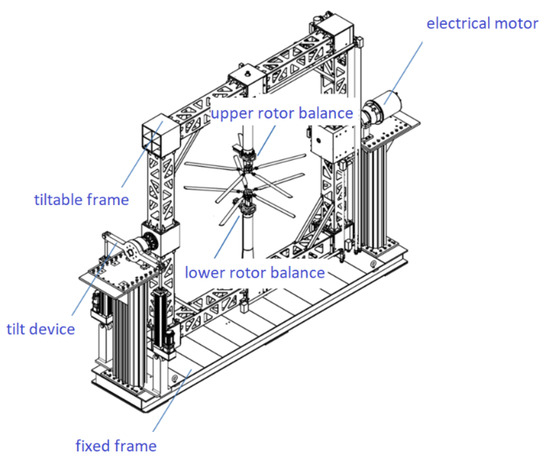 electrical motor

upper rotor balance

tiltable frame

lower rotor balance

tilt device

fixed frame