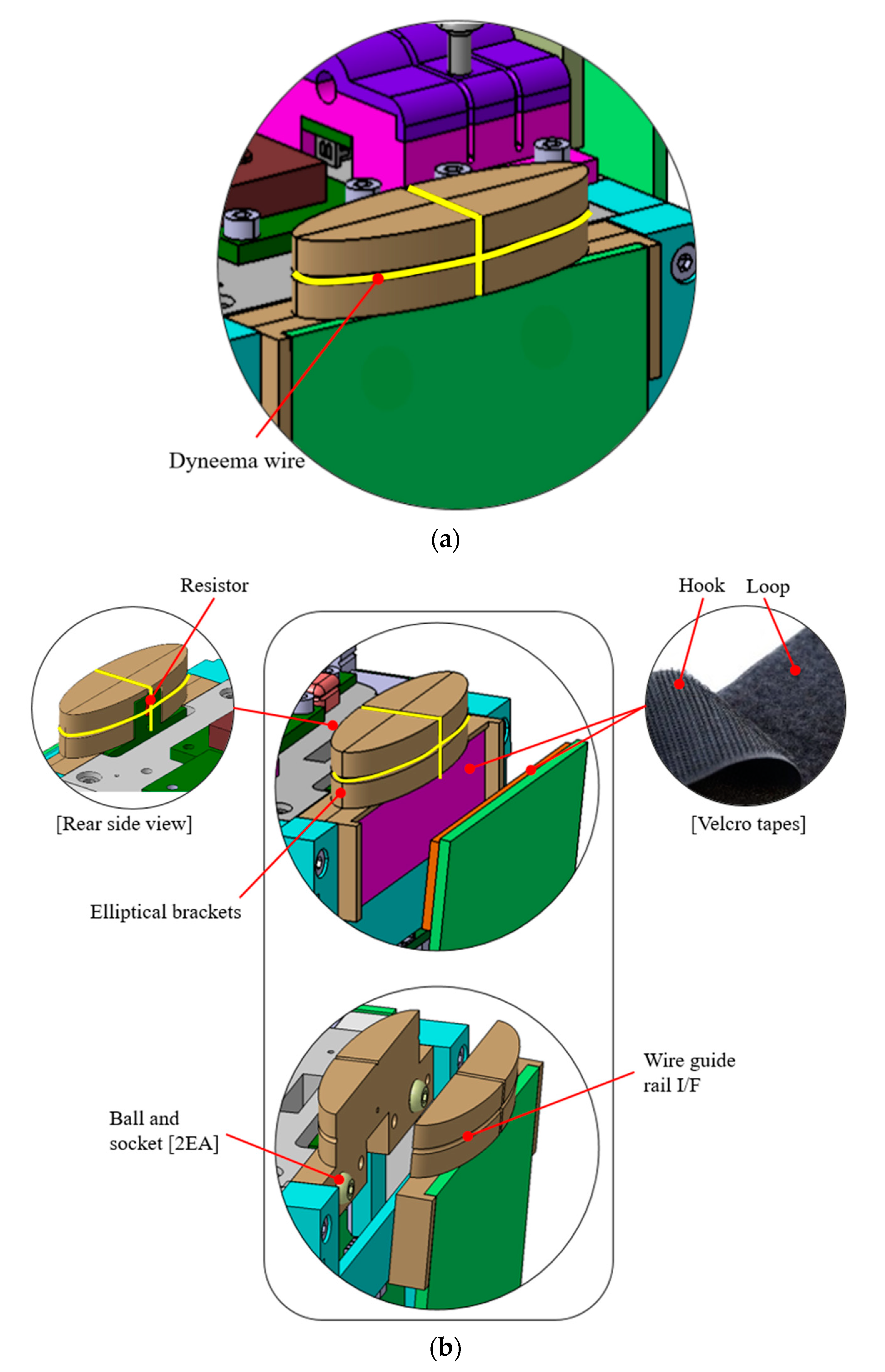 Dyneema wire

(a)

Resistor

Hook Loop

[Rear side view]

[Velcro tapes]

Elliptical brackets

Wire guide rail I/F

Ball and socket [2EA]

(b)