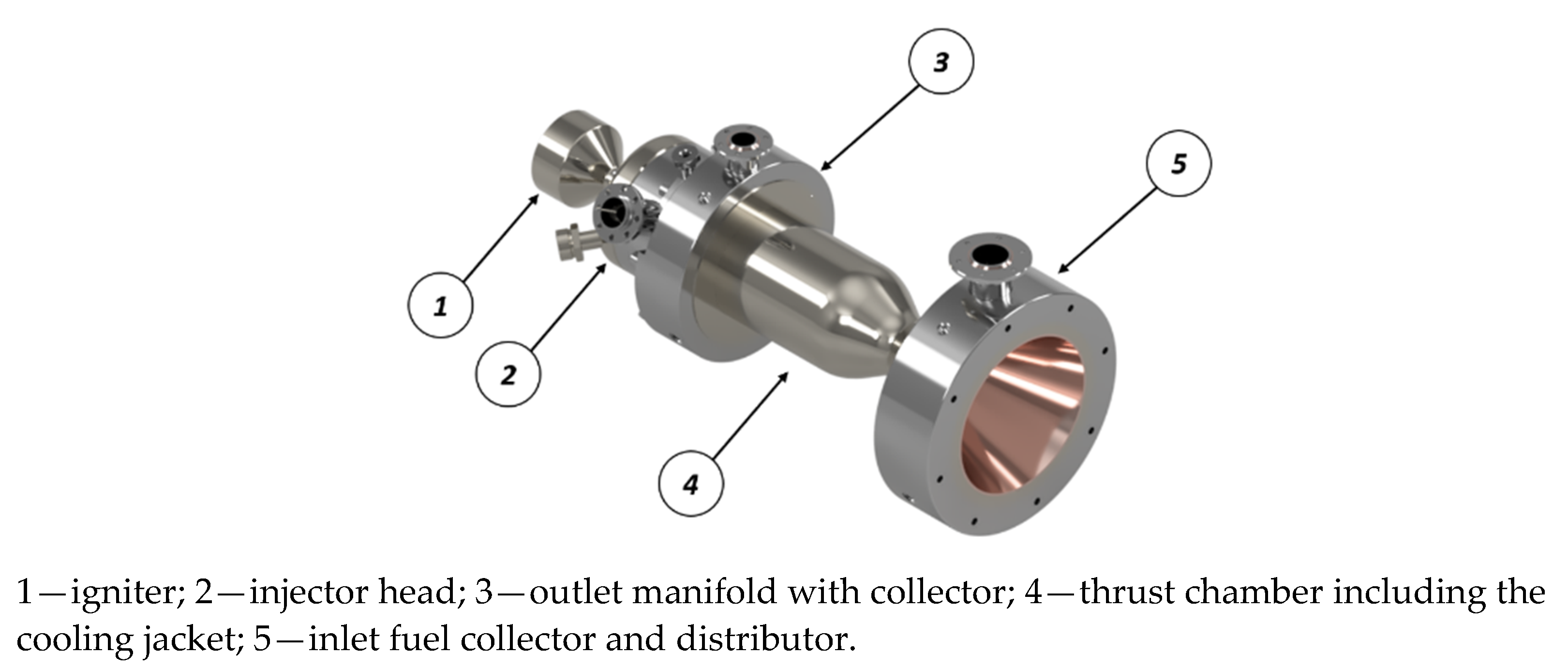 3

5

1

2

4

1—igniter; 2—injector head; 3—outlet manifold with collector; 4—thrust chamber including the cooling jacket; 5—inlet fuel collector and distributor.